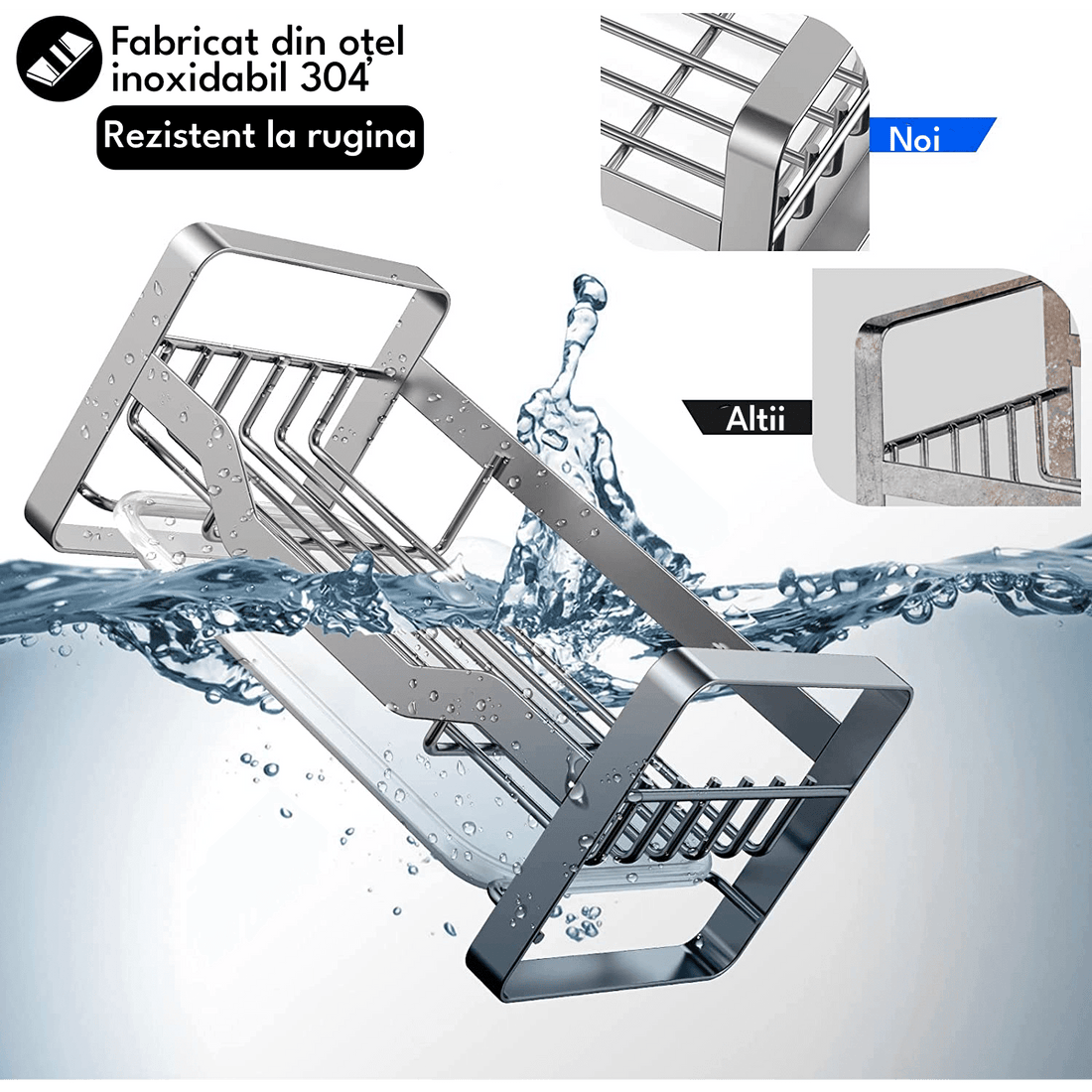 Fabricat din oțel inoxidabil 304

Rezistent la rugina

Noi

Altii