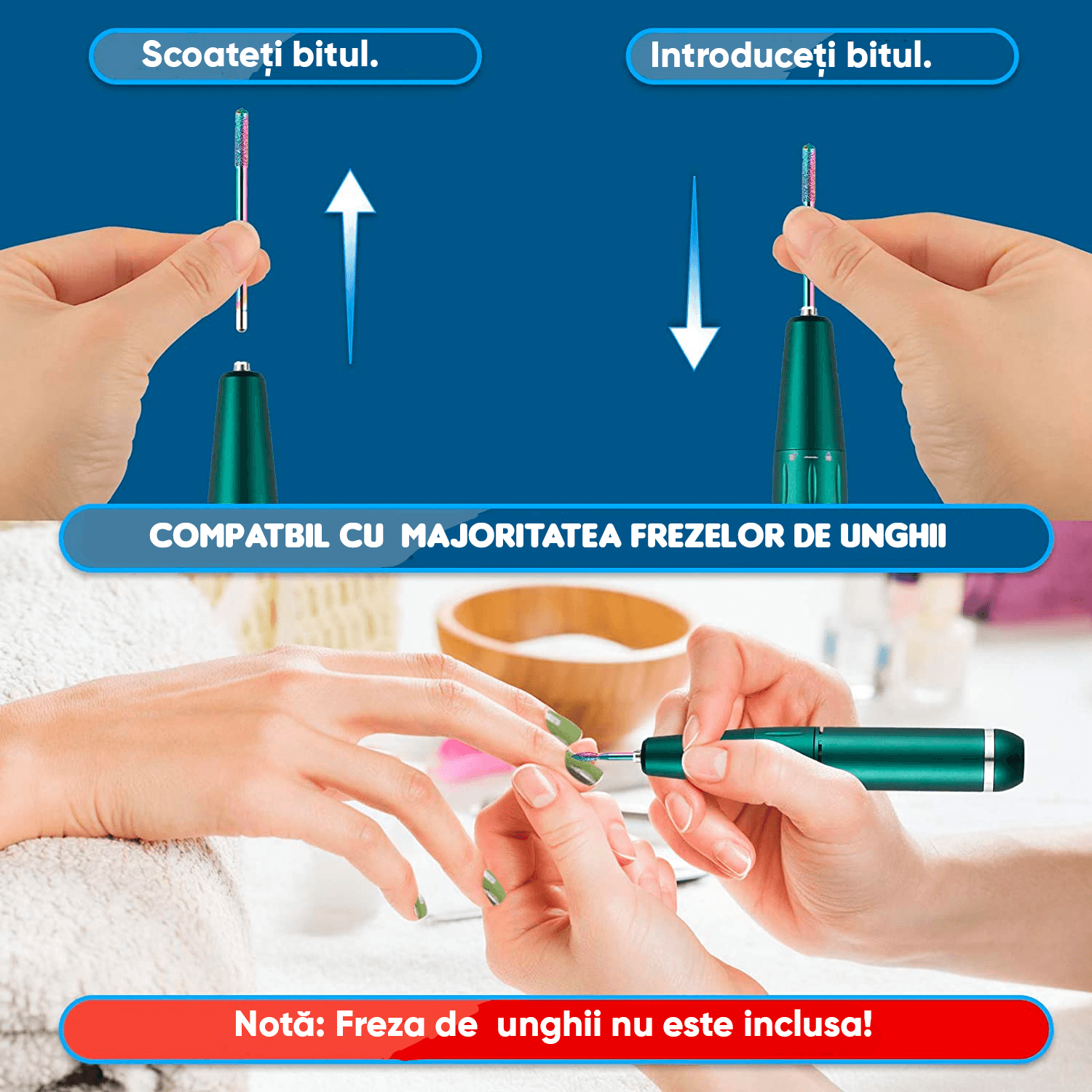 Scoateți bitul.

Introduceți bitul.

COMPATBIL CU MAJORITATEA FREZELOR DE UNGHII

Notă: Freza de unghii nu este inclusa!