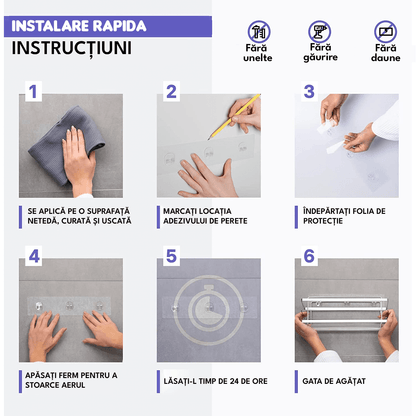 INSTALARE RAPIDA

INSTRUCȚIUNI

Fără unelte

Fără găurire

Fără daune

1

SE APLICĂ PE O SUPRAFAȚĂ NETEDĂ, CURATĂ ȘI USCATĂ

2

MARCAȚI LOCAȚIA ADEZIVULUI DE PERETE

3

ÎNDEPĂRTAȚI FOLIA DE PROTECȚIE

4

APĂSAȚI FERM PENTRU A STOARCE AERUL

5

LĂSAȚI-L TIMP DE 24 DE ORE

6

GATA DE AGĂȚAT