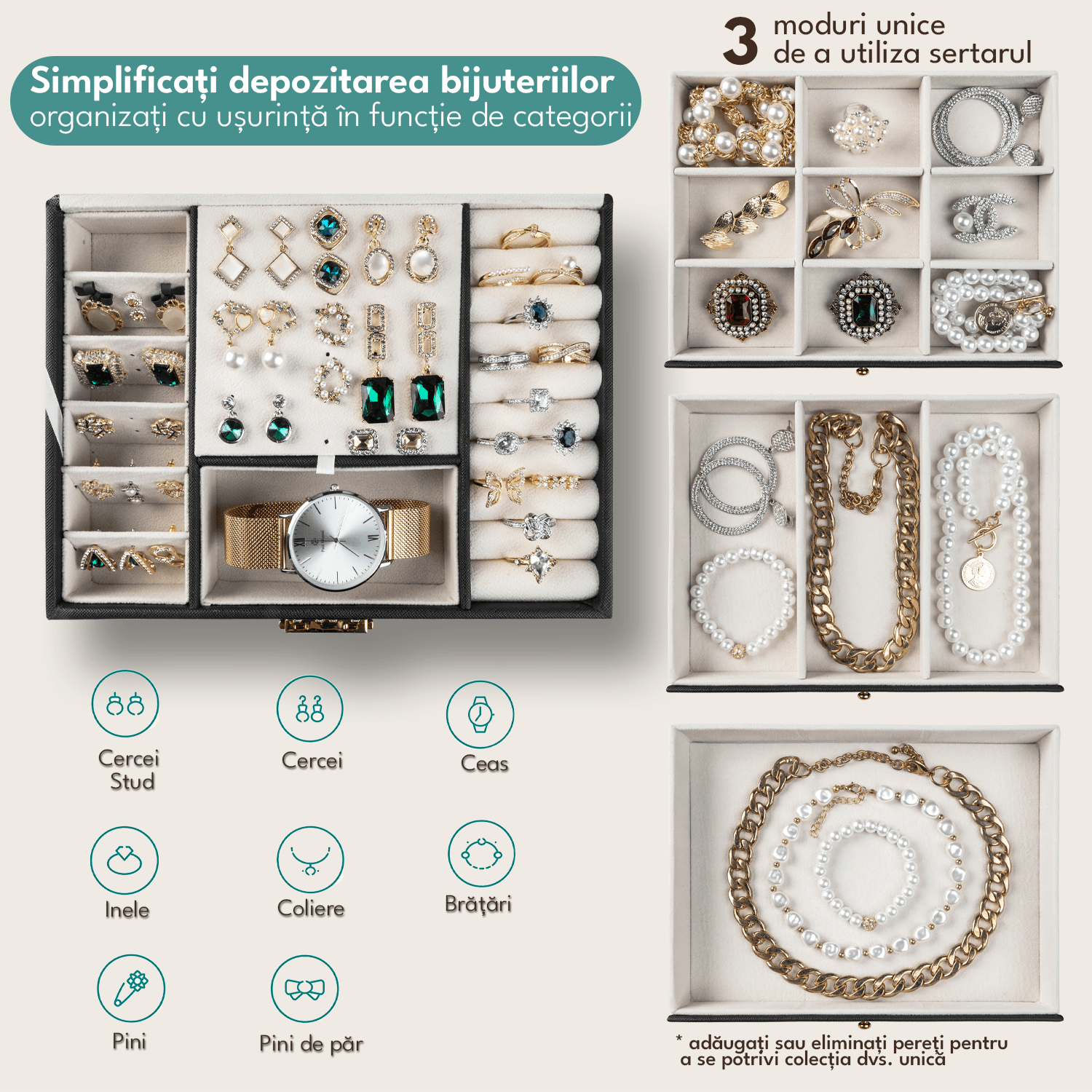 Simplificați depozitarea bijuteriilor
organizați cu ușurință în funcție de categorii

3 moduri unice de a utiliza sertarul

Cercei Stud

Cercei

Ceas

Inele

Coliere

Brățări

Pini

Pini de păr

* adăugați sau eliminați pereți pentru a se potrivi colecția dvs. unică