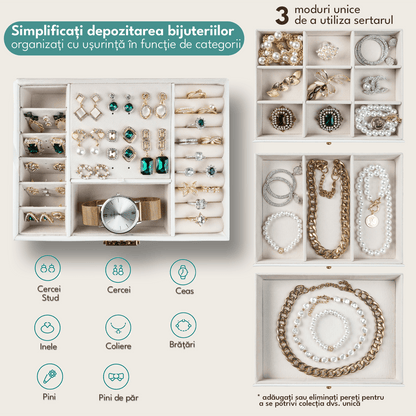 Simplificați depozitarea bijuteriilor
organizați cu ușurință în funcție de categorii

3 moduri unice de a utiliza sertarul

Cercei Stud

Cercei

Ceas

Inele

Coliere

Brățări

Pini

Pini de păr

* adăugați sau eliminați pereți pentru a se potrivi colecția dvs. unică