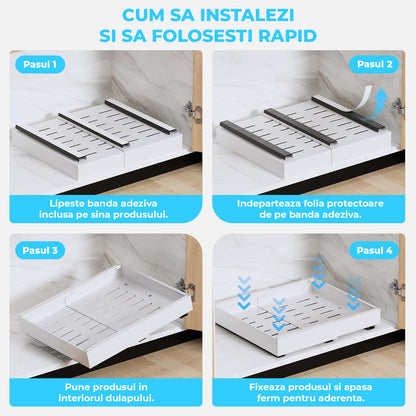 CUM SA INSTALEZI
SI SA FOLOSESTI RAPID

Pasul 1

Lipeste banda adeziva inclusa pe sina produsului.

Pasul 2

Indeparteaza folia protectoare de pe banda adeziva.

Pasul 3

Pune produsul in interiorul dulapului.

Pasul 4

Fixeaza produsul si apasa ferm pentru aderenta.