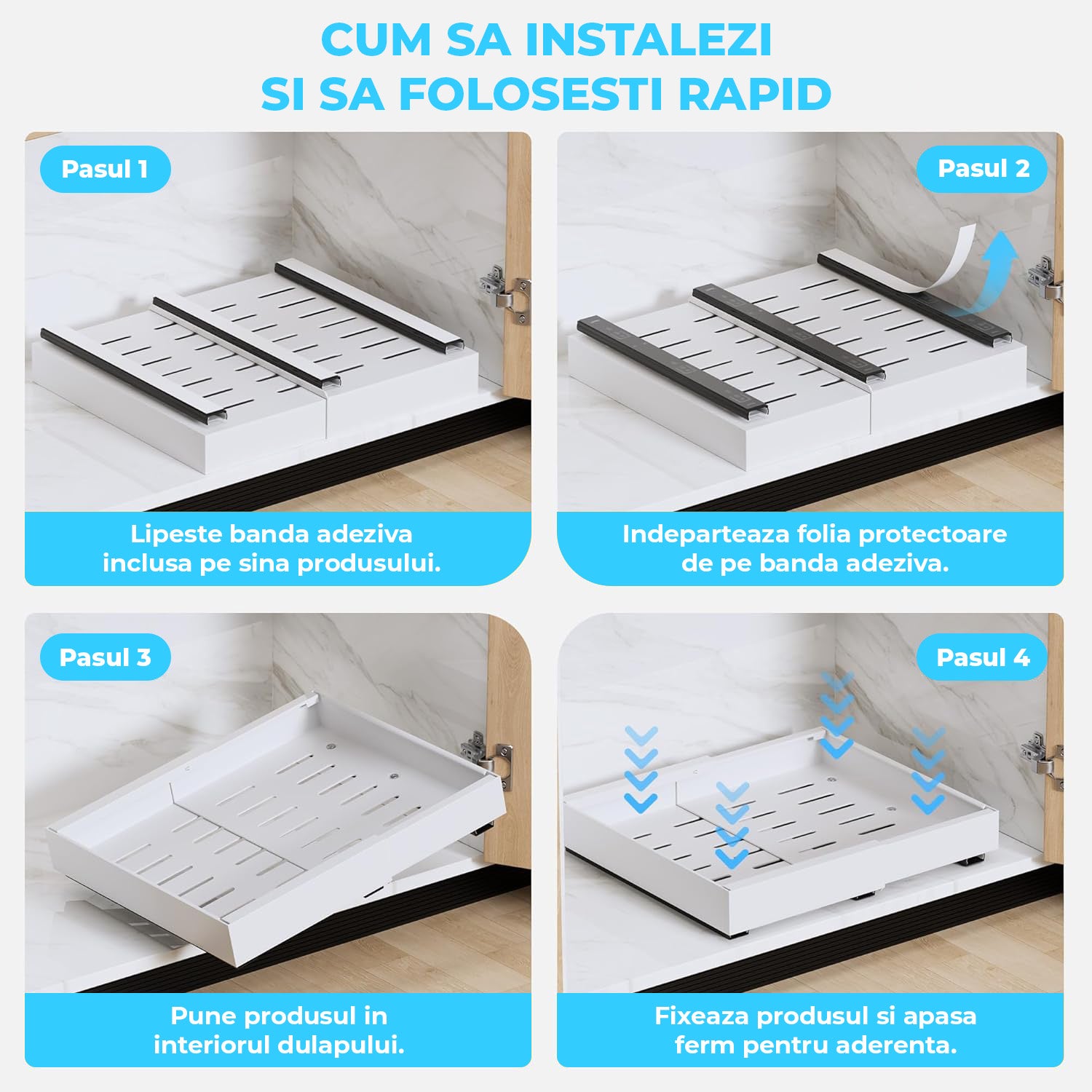 CUM SA INSTALEZI
SI SA FOLOSESTI RAPID

Pasul 1

Lipeste banda adeziva inclusa pe sina produsului.

Pasul 2

Indeparteaza folia protectoare de pe banda adeziva.

Pasul 3

Pune produsul in interiorul dulapului.

Pasul 4

Fixeaza produsul si apasa ferm pentru aderenta.