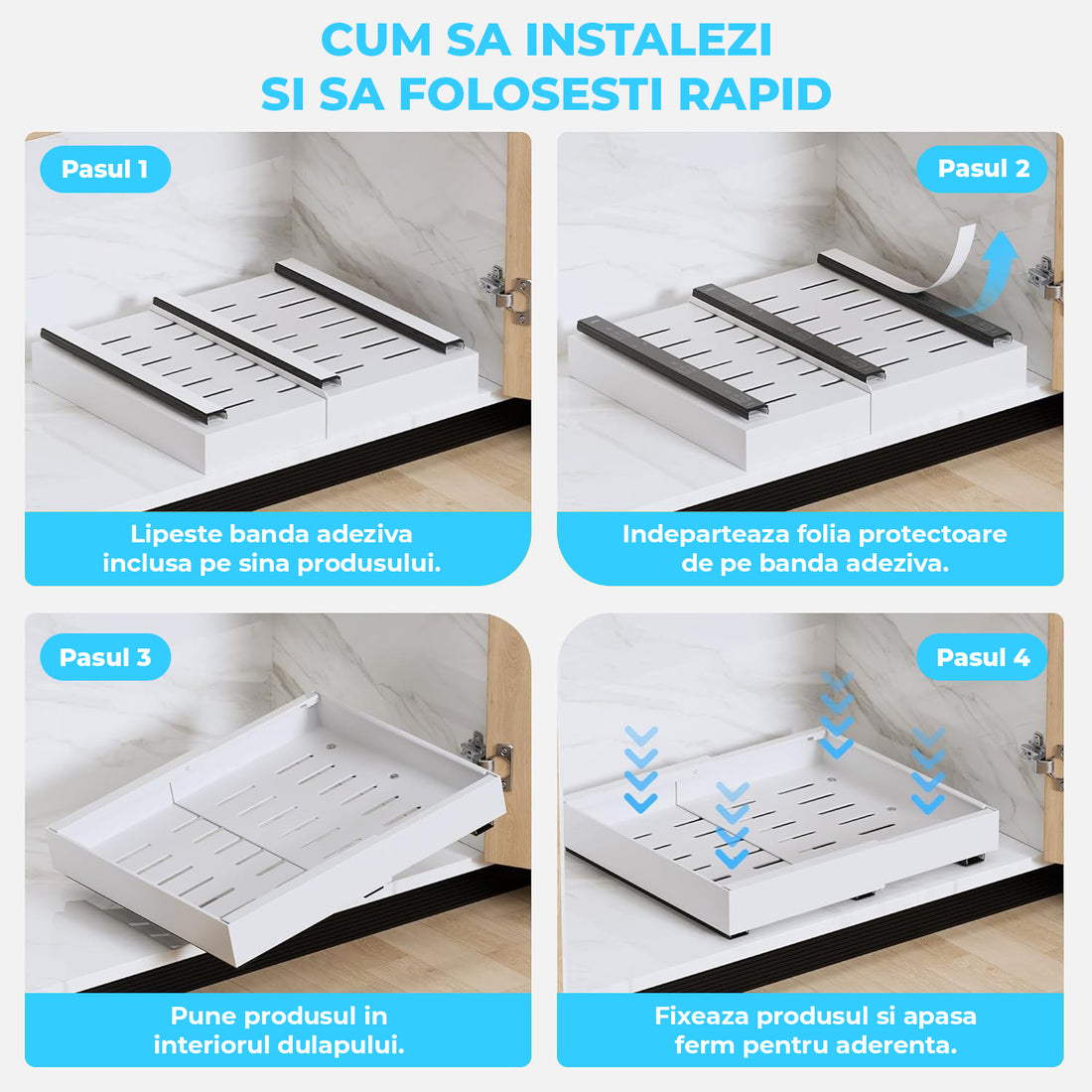 CUM SA INSTALEZI
SI SA FOLOSESTI RAPID

Pasul 1

Lipeste banda adeziva inclusa pe sina produsului.

Pasul 2

Indeparteaza folia protectoare de pe banda adeziva.

Pasul 3

Pune produsul in interiorul dulapului.

Pasul 4

Fixeaza produsul si apasa ferm pentru aderenta.