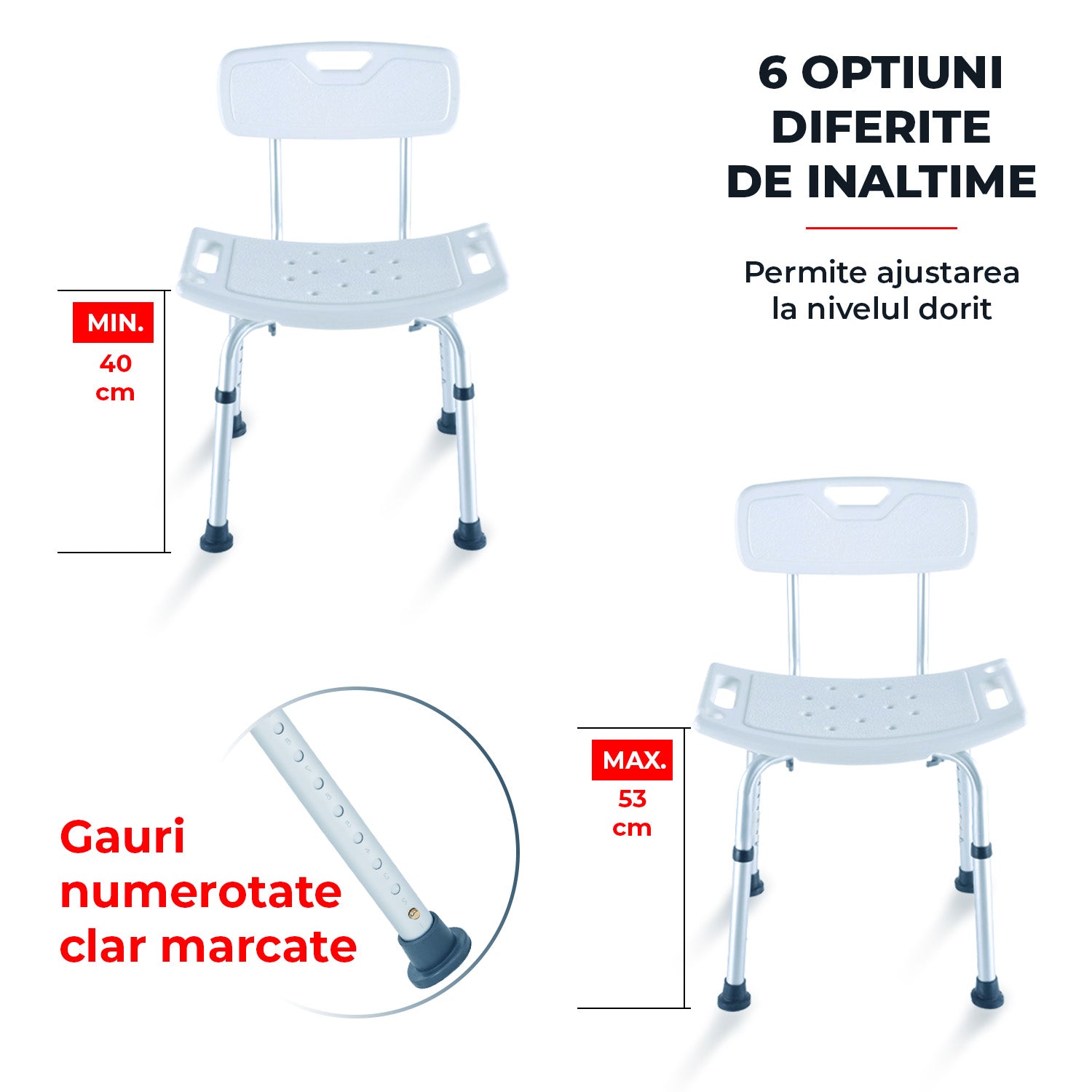 6 OPTIUNI DIFERITE DE INALTIME

Permite ajustarea la nivelul dorit

MIN.
40 cm

MAX.
53 cm

Gauri numerotate clar marcate