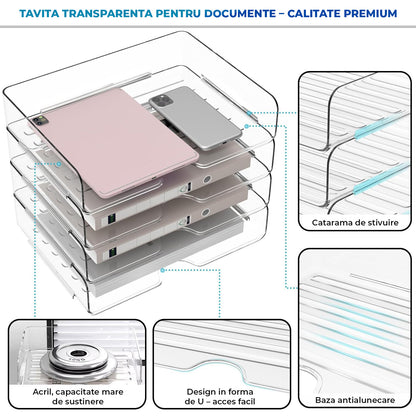 TAVITA TRANSPARENTA PENTRU DOCUMENTE – CALITATE PREMIUM

Catarama de stivuire

Acril, capacitate mare de sustinere

Design in forma de U – acces facil

Baza antialunecare