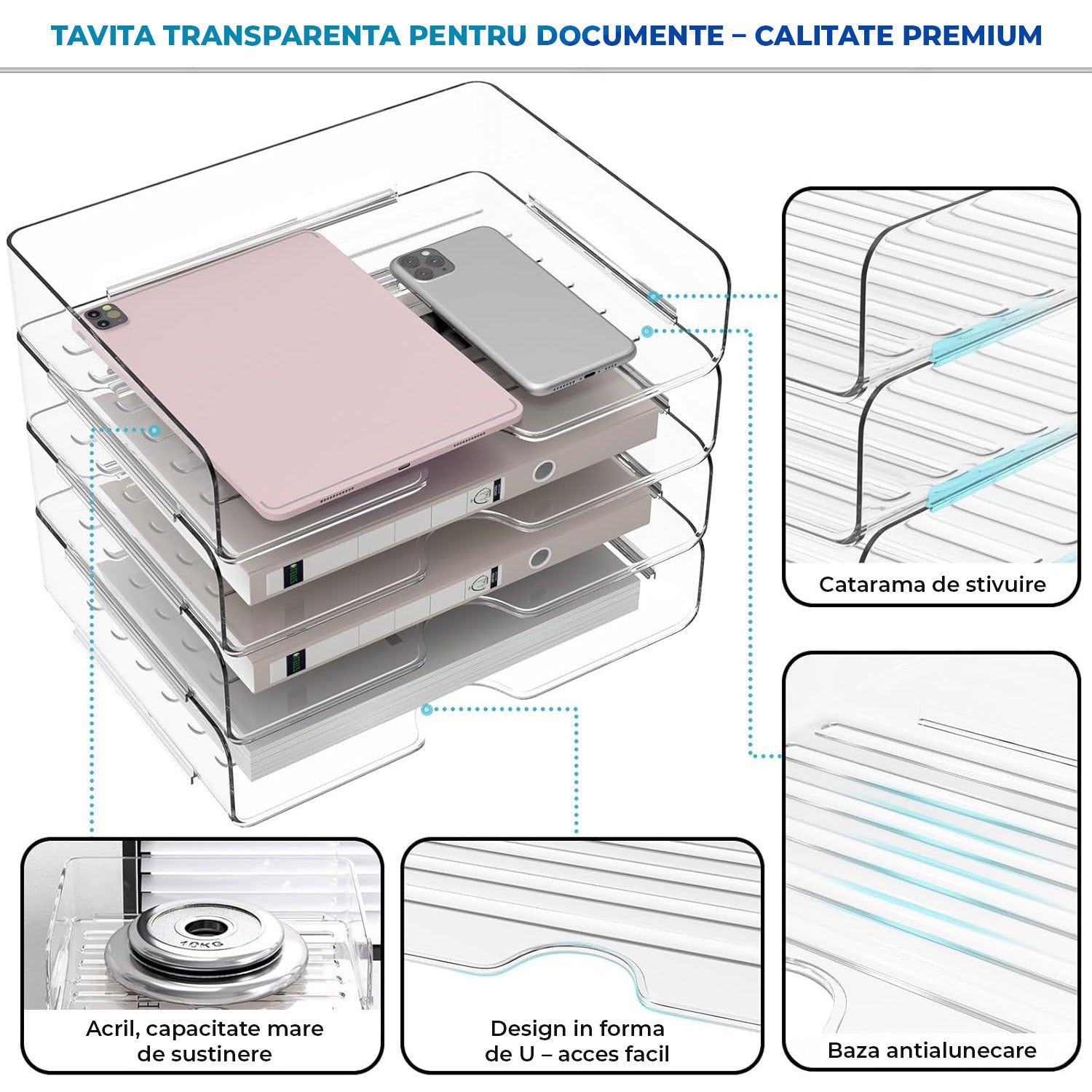 TAVITA TRANSPARENTA PENTRU DOCUMENTE – CALITATE PREMIUM

Catarama de stivuire

10KG

Acril, capacitate mare de sustinere

Design in forma de U – acces facil

Baza antialunecare