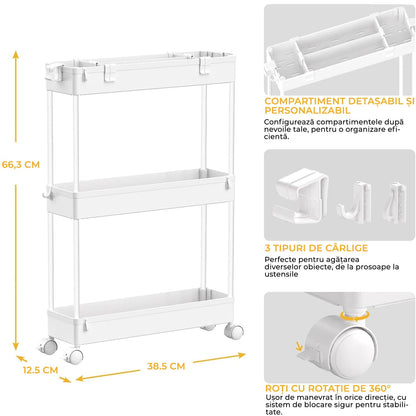 66,3 CM

12.5 CM

38.5 CM

COMPARTIMENT DETAȘABIL ȘI PERSONALIZABIL

Configurează compartimentele după nevoile tale, pentru o organizare eficientă.

3 TIPURI DE CÂRLIGE

Perfecte pentru agățarea diverselor obiecte, de la prosoape la ustensile

ROȚI CU ROTAȚIE DE 360°

Ușor de manevrat în orice direcție, cu sistem de blocare sigur pentru stabilitate.