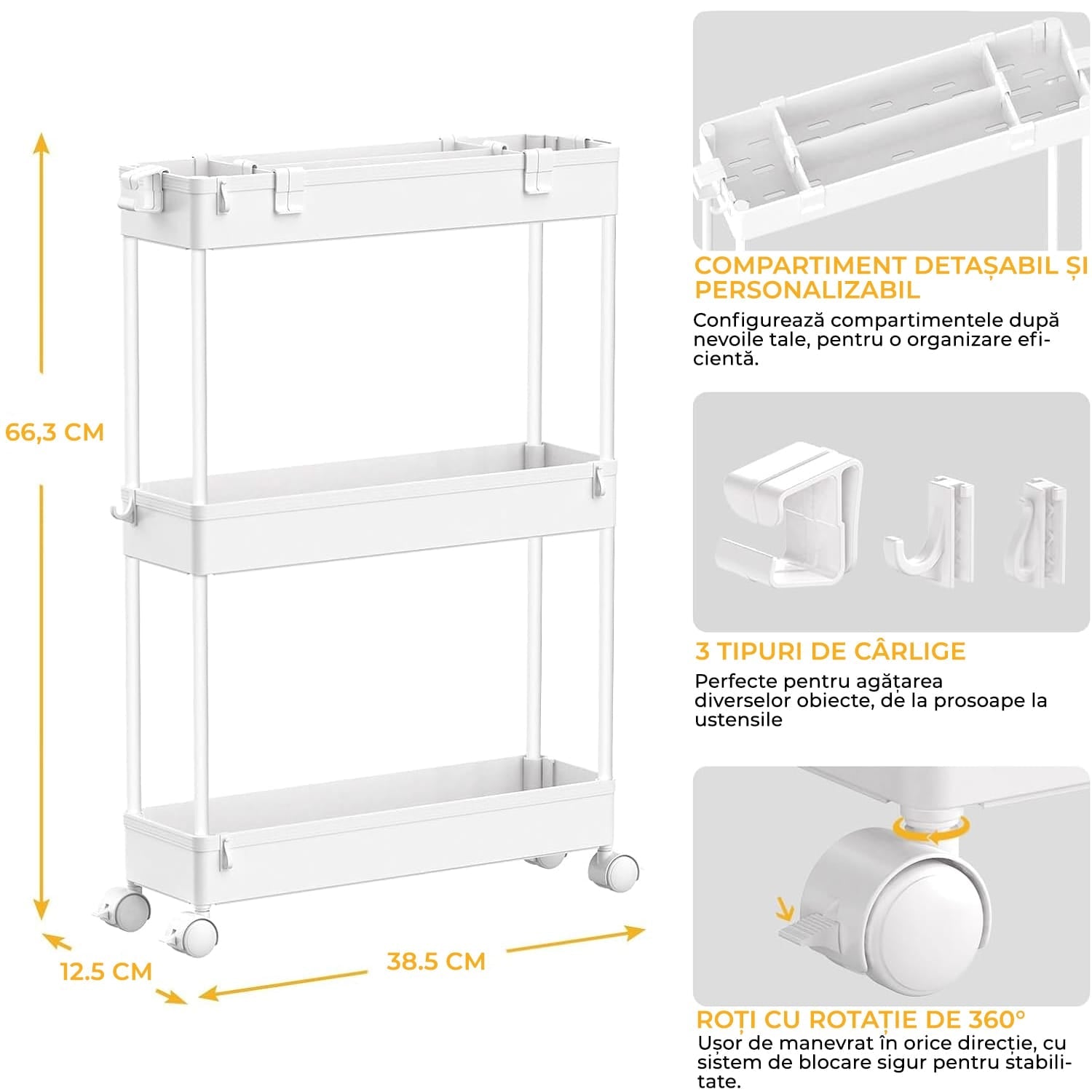 66,3 CM

12.5 CM

38.5 CM

COMPARTIMENT DETAȘABIL ȘI PERSONALIZABIL

Configurează compartimentele după nevoile tale, pentru o organizare eficientă.

3 TIPURI DE CÂRLIGE

Perfecte pentru agățarea diverselor obiecte, de la prosoape la ustensile

ROȚI CU ROTAȚIE DE 360°

Ușor de manevrat în orice direcție, cu sistem de blocare sigur pentru stabilitate.