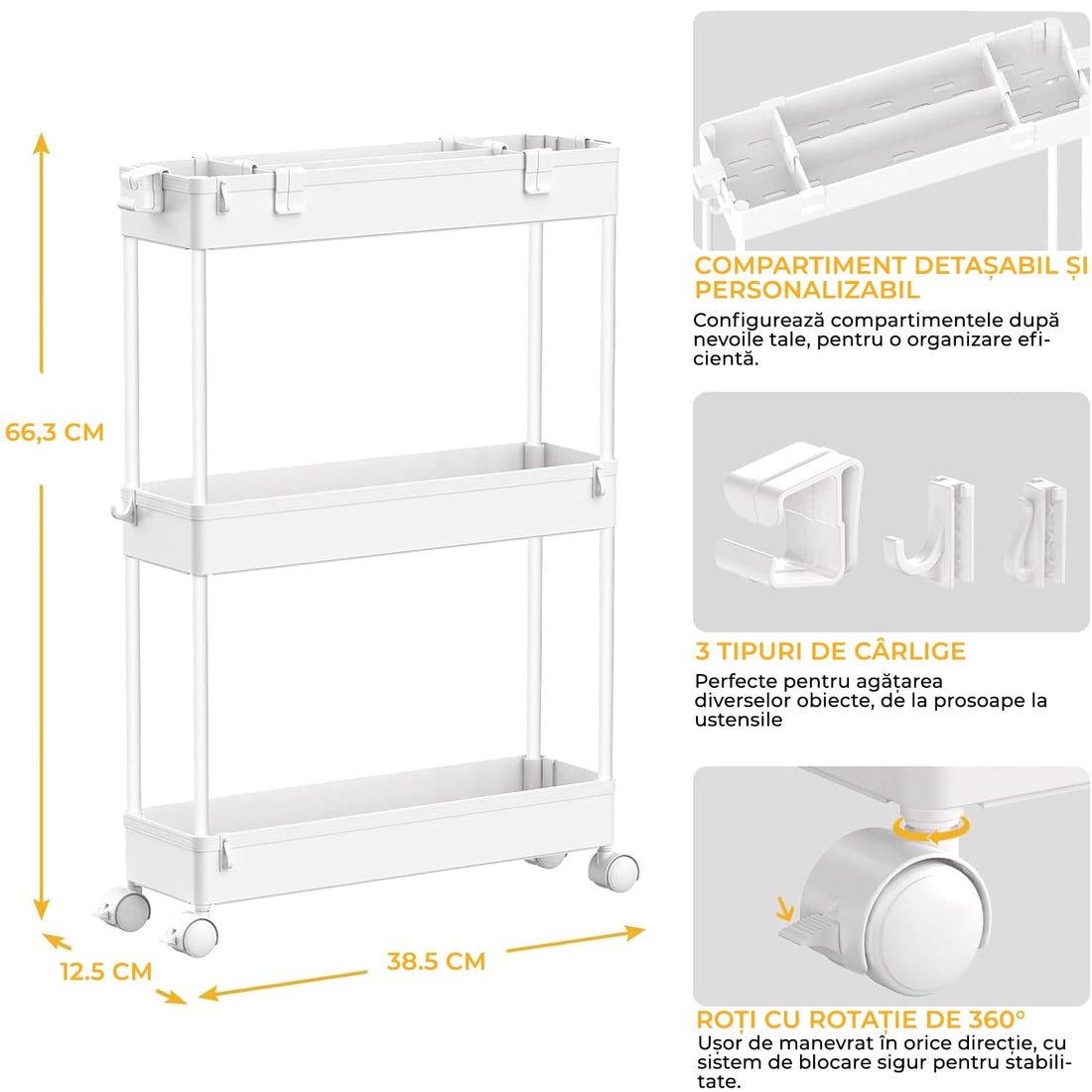 66,3 CM

12.5 CM

38.5 CM

COMPARTIMENT DETAȘABIL ȘI PERSONALIZABIL

Configurează compartimentele după nevoile tale, pentru o organizare eficientă.

3 TIPURI DE CÂRLIGE

Perfecte pentru agățarea diverselor obiecte, de la prosoape la ustensile

ROȚI CU ROTAȚIE DE 360°

Ușor de manevrat în orice direcție, cu sistem de blocare sigur pentru stabilitate.