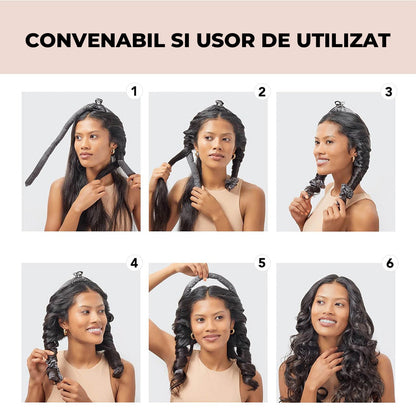 CONVENABIL SI USOR DE UTILIZAT

1

2

3

4

5

6