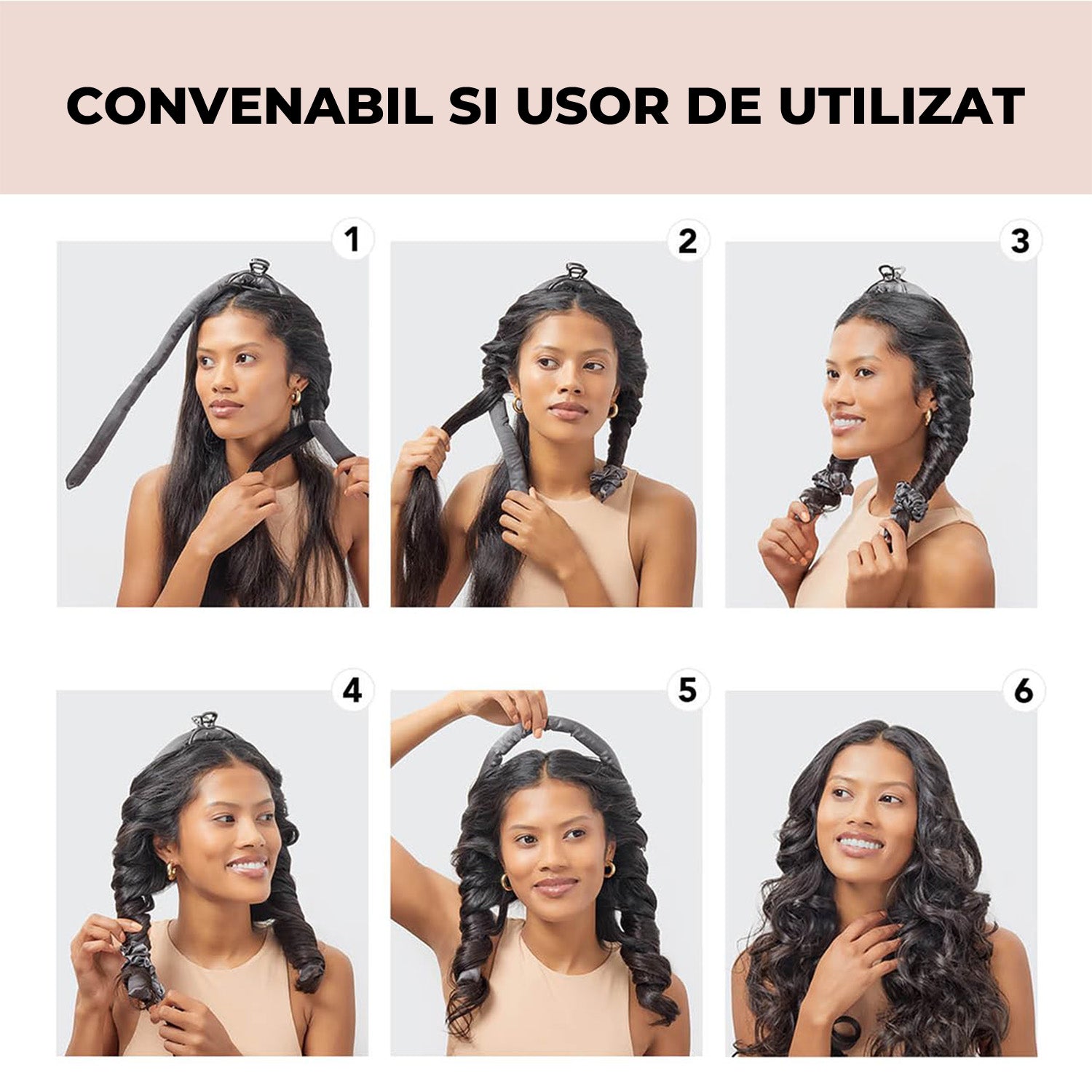 CONVENABIL SI USOR DE UTILIZAT

1

2

3

4

5

6