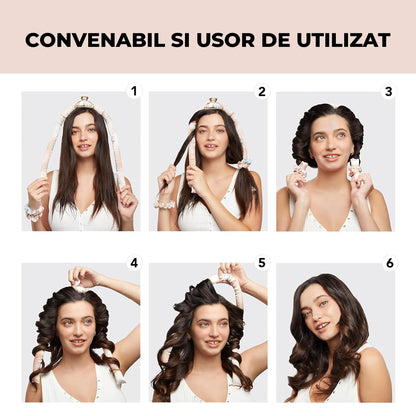 CONVENABIL SI USOR DE UTILIZAT

1

2

3

4

5

6