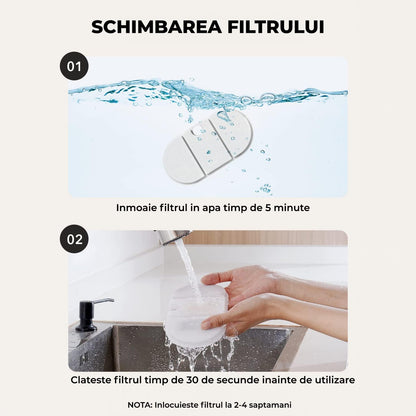 SCHIMBAREA FILTRULUI

01

Inmoaie filtrul in apa timp de 5 minute

02

Clateste filtrul timp de 30 de secunde inainte de utilizare

NOTA: Inlocuieste filtrul la 2-4 saptamani