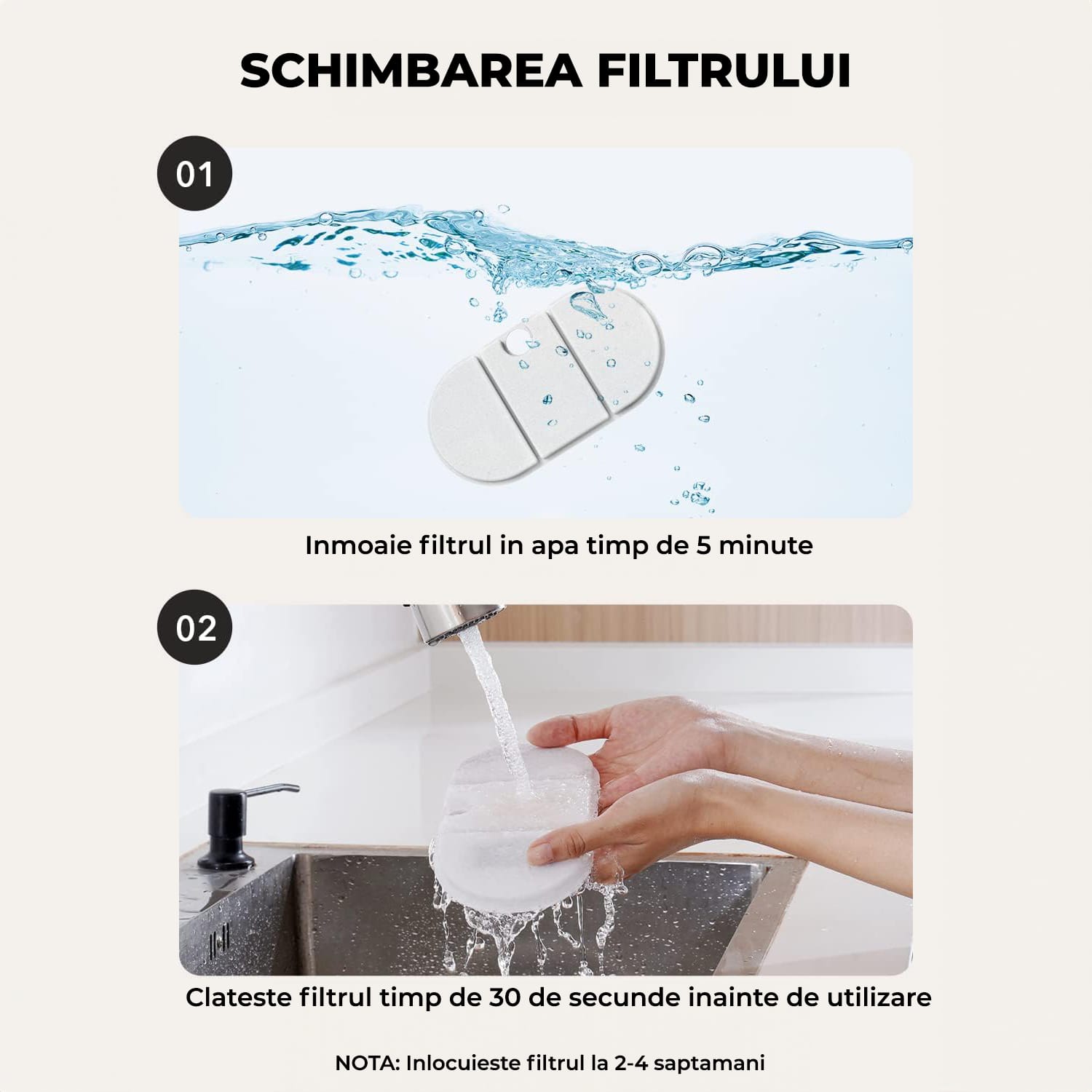 SCHIMBAREA FILTRULUI

01

Inmoaie filtrul in apa timp de 5 minute

02

Clateste filtrul timp de 30 de secunde inainte de utilizare

NOTA: Inlocuieste filtrul la 2-4 saptamani