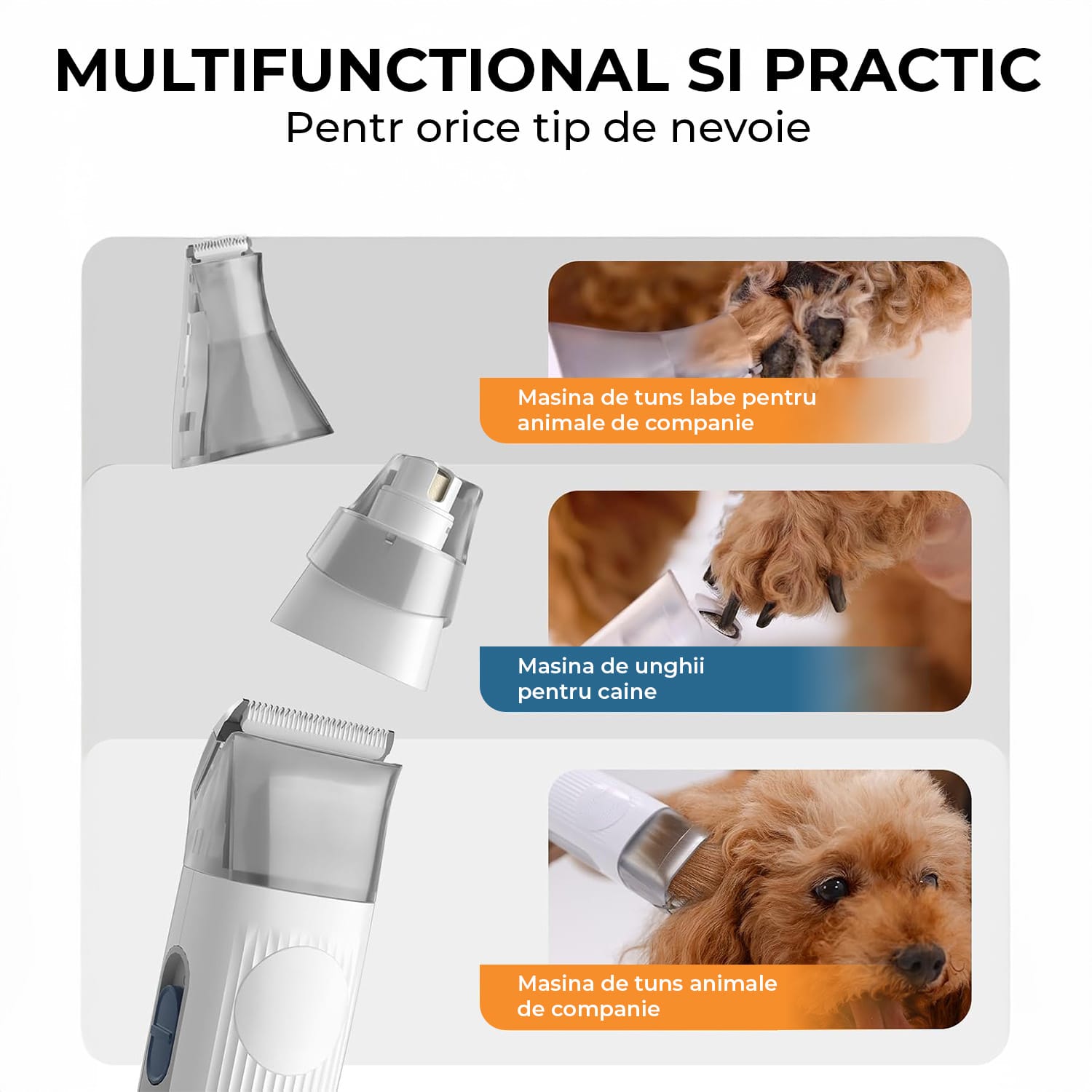 MULTIFUNCTIONAL SI PRACTIC
Pentr orice tip de nevoie

Masina de tuns labe pentru animale de companie

Masina de unghii pentru caine

Masina de tuns animale de companie