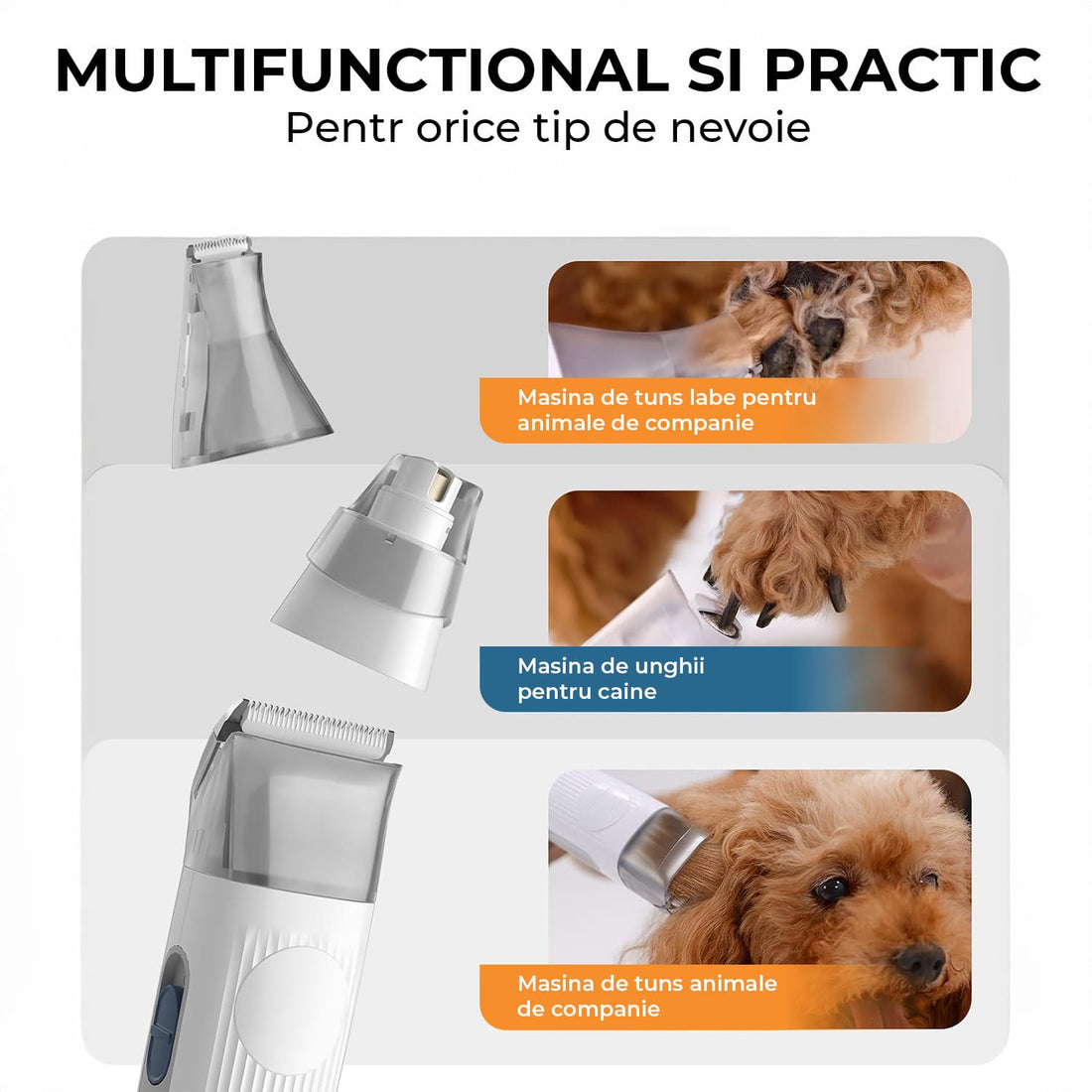 MULTIFUNCTIONAL SI PRACTIC
Pentr orice tip de nevoie

Masina de tuns labe pentru animale de companie

Masina de unghii pentru caine

Masina de tuns animale de companie