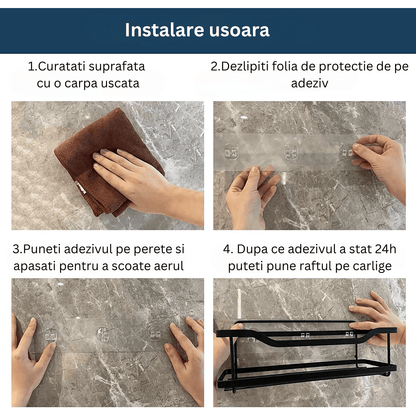 Instalare usoara

1.Curatati suprafata cu o carpa uscata

2.Dezlipiti folia de protectie de pe adeziv

3.Puneti adezivul pe perete si apasati pentru a scoate aerul

4. Dupa ce adezivul a stat 24h puteti pune raftul pe carlige