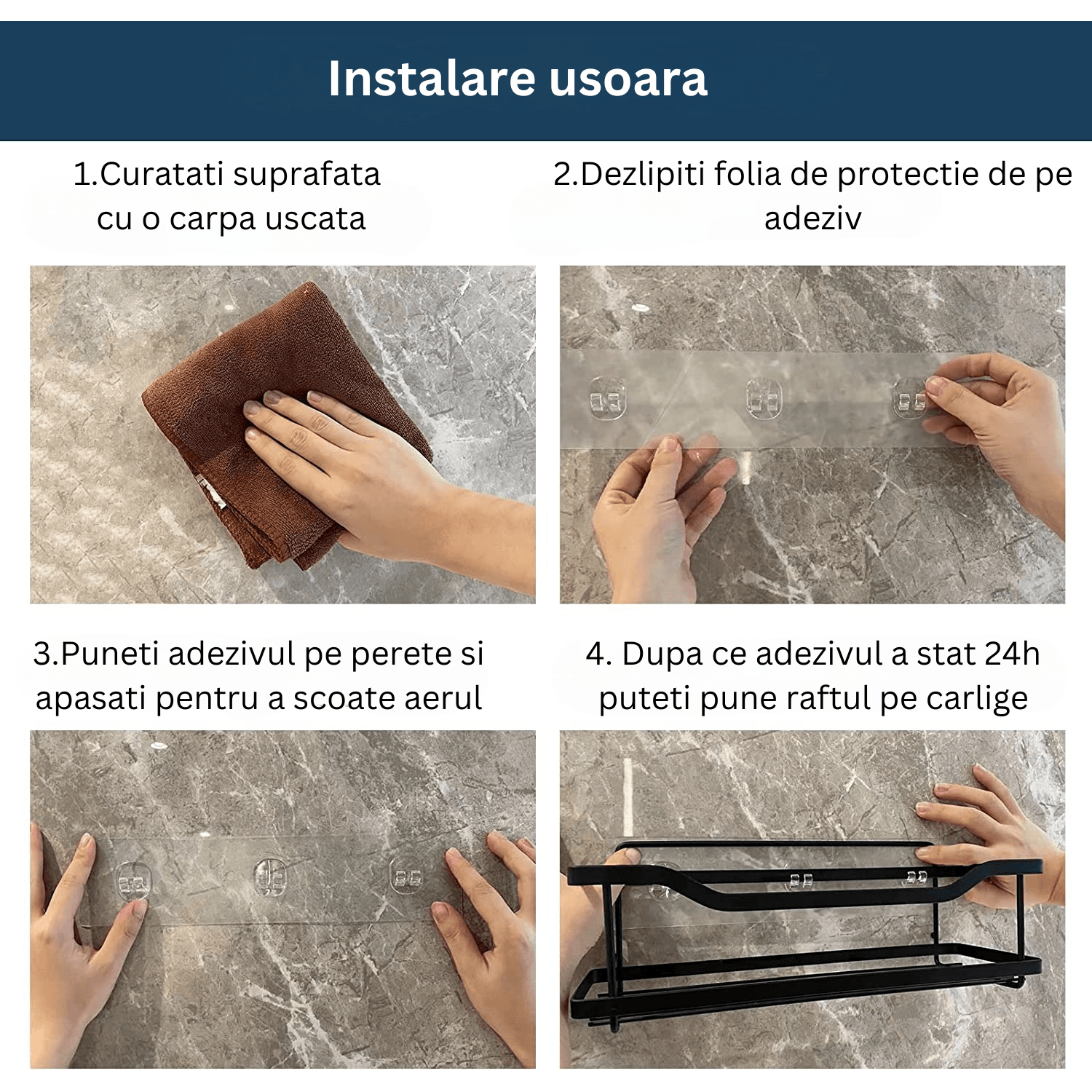 Instalare usoara

1.Curatati suprafata cu o carpa uscata

2.Dezlipiti folia de protectie de pe adeziv

3.Puneti adezivul pe perete si apasati pentru a scoate aerul

4. Dupa ce adezivul a stat 24h puteti pune raftul pe carlige