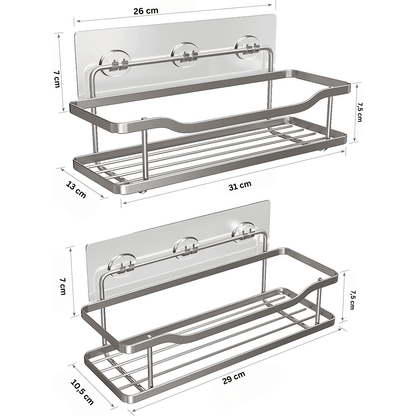 26 cm

7 cm

7,5 cm

13 cm

31 cm

7 cm

7,5 cm

10,5 cm

29 cm