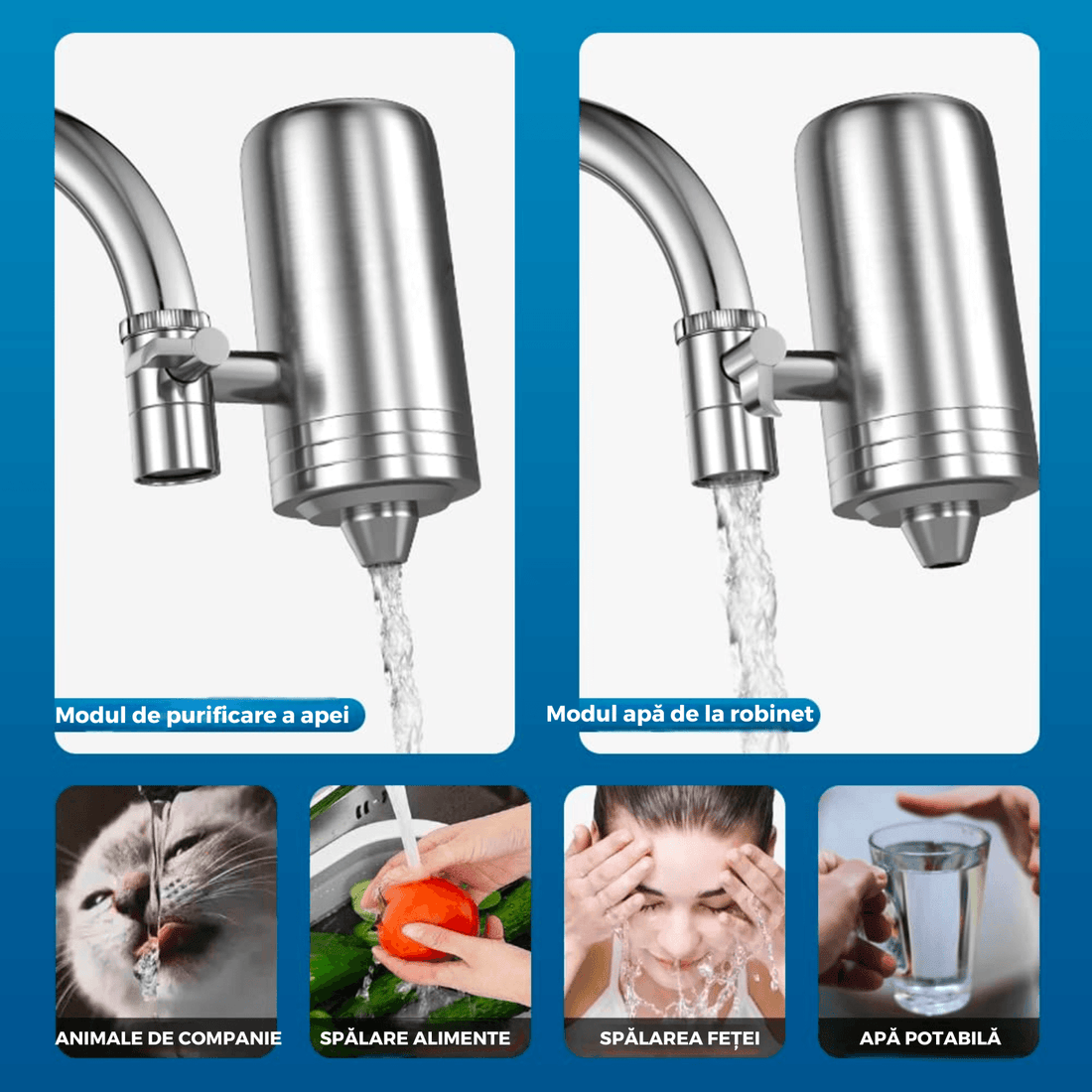 Modul de purificare a apei

Modul apă de la robinet

ANIMALE DE COMPANIE

SPĂLARE ALIMENTE

SPĂLAREA FEȚEI

APĂ POTABILĂ