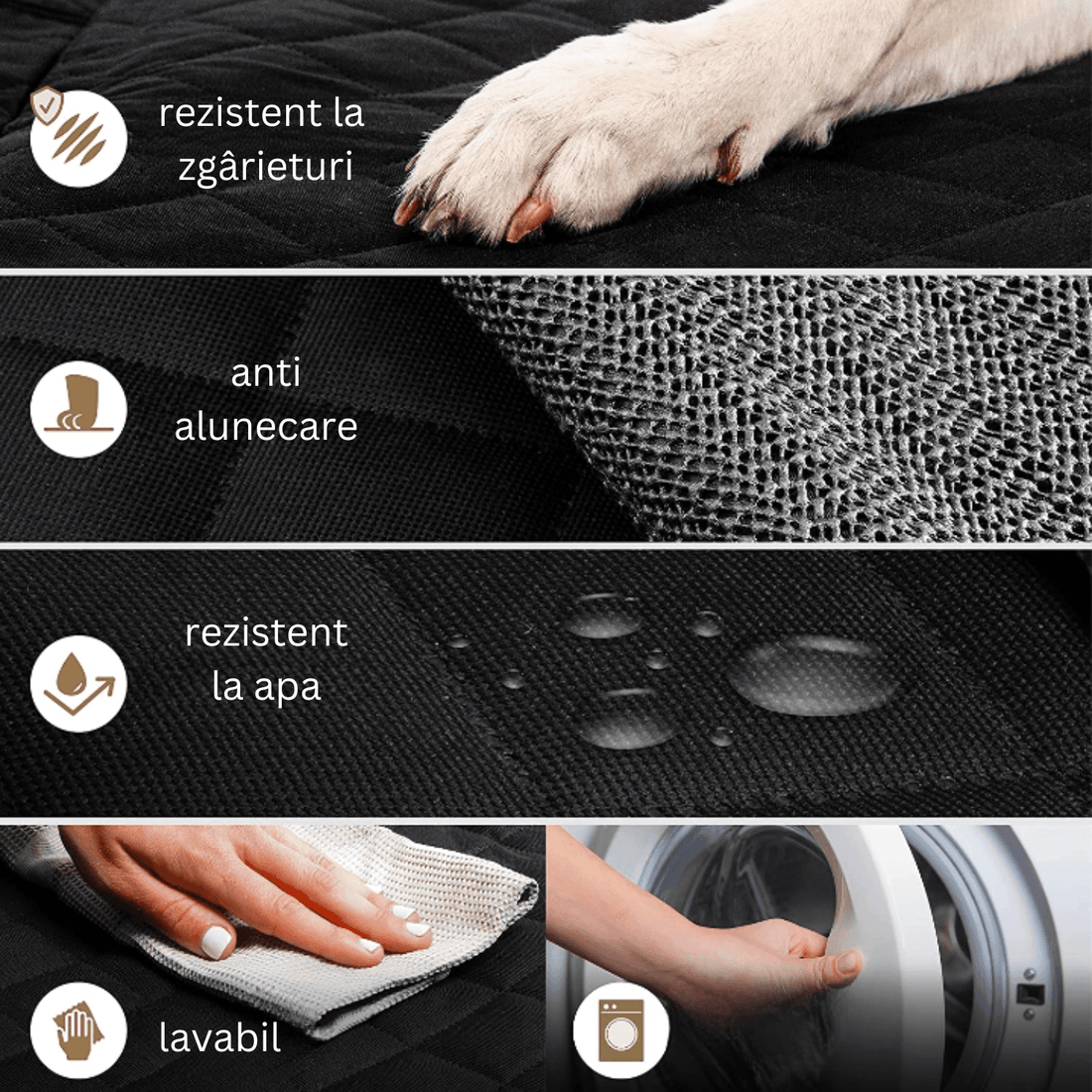 rezistent la zgârieturi

anti alunecare

rezistent la apa

lavabil