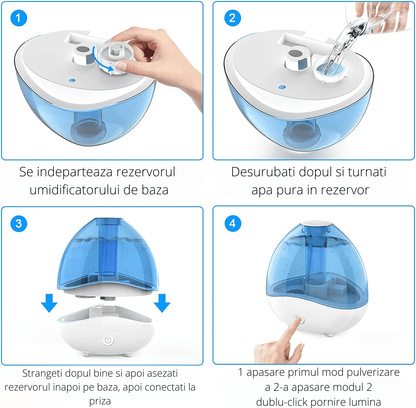 1

Se indeparteaza rezervorul umidificatorului de baza

2

Desurubati dopul si turnati apa pura in rezervor

3

Strangeti dopul bine si apoi asezati rezervorul inapoi pe baza, apoi conectati la priza

4

1 apasare primul mod pulverizare
a 2-a apasare modul 2
dublu-click pornire lumina