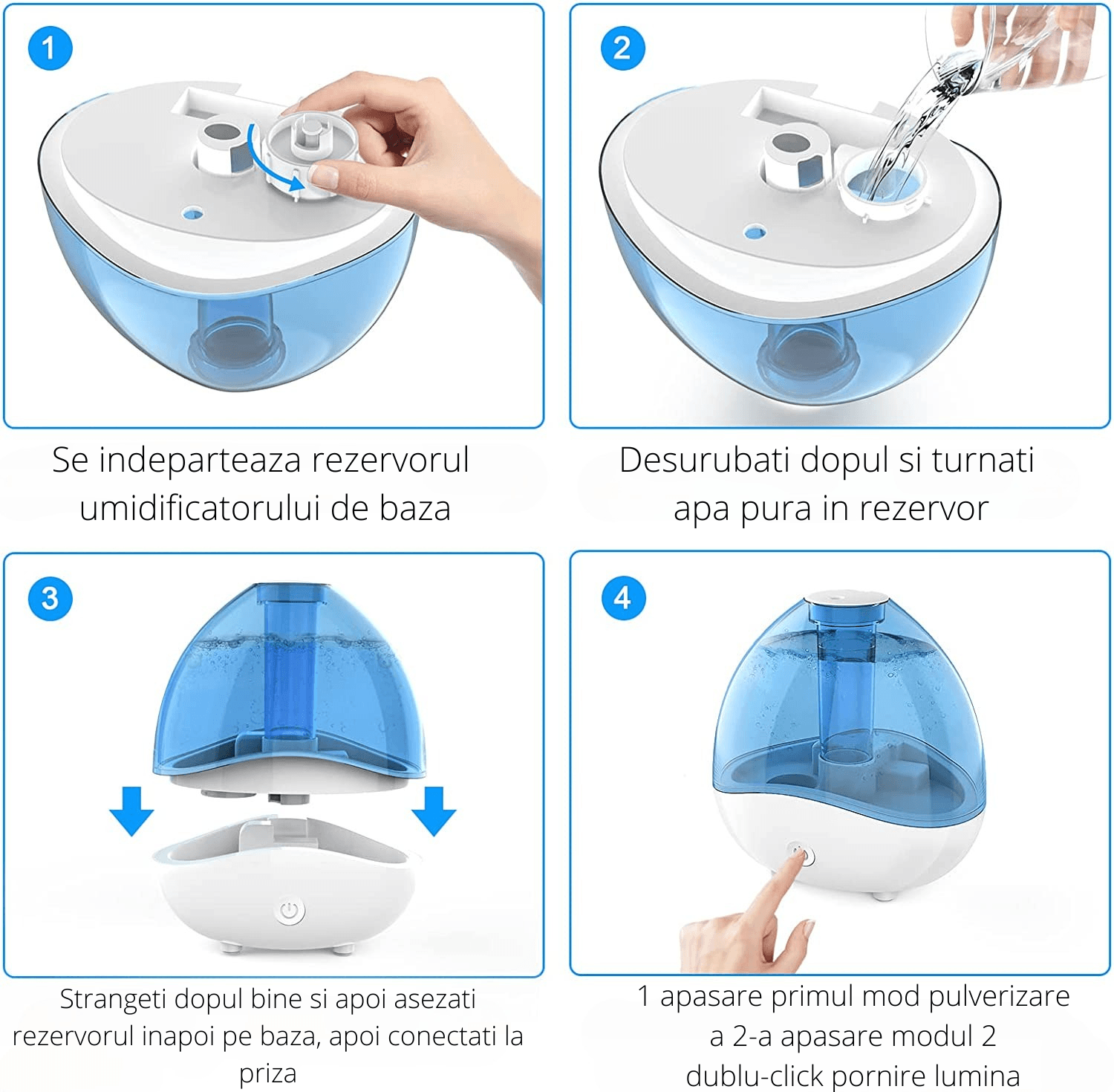 1

Se indeparteaza rezervorul umidificatorului de baza

2

Desurubati dopul si turnati apa pura in rezervor

3

Strangeti dopul bine si apoi asezati rezervorul inapoi pe baza, apoi conectati la priza

4

1 apasare primul mod pulverizare
a 2-a apasare modul 2
dublu-click pornire lumina