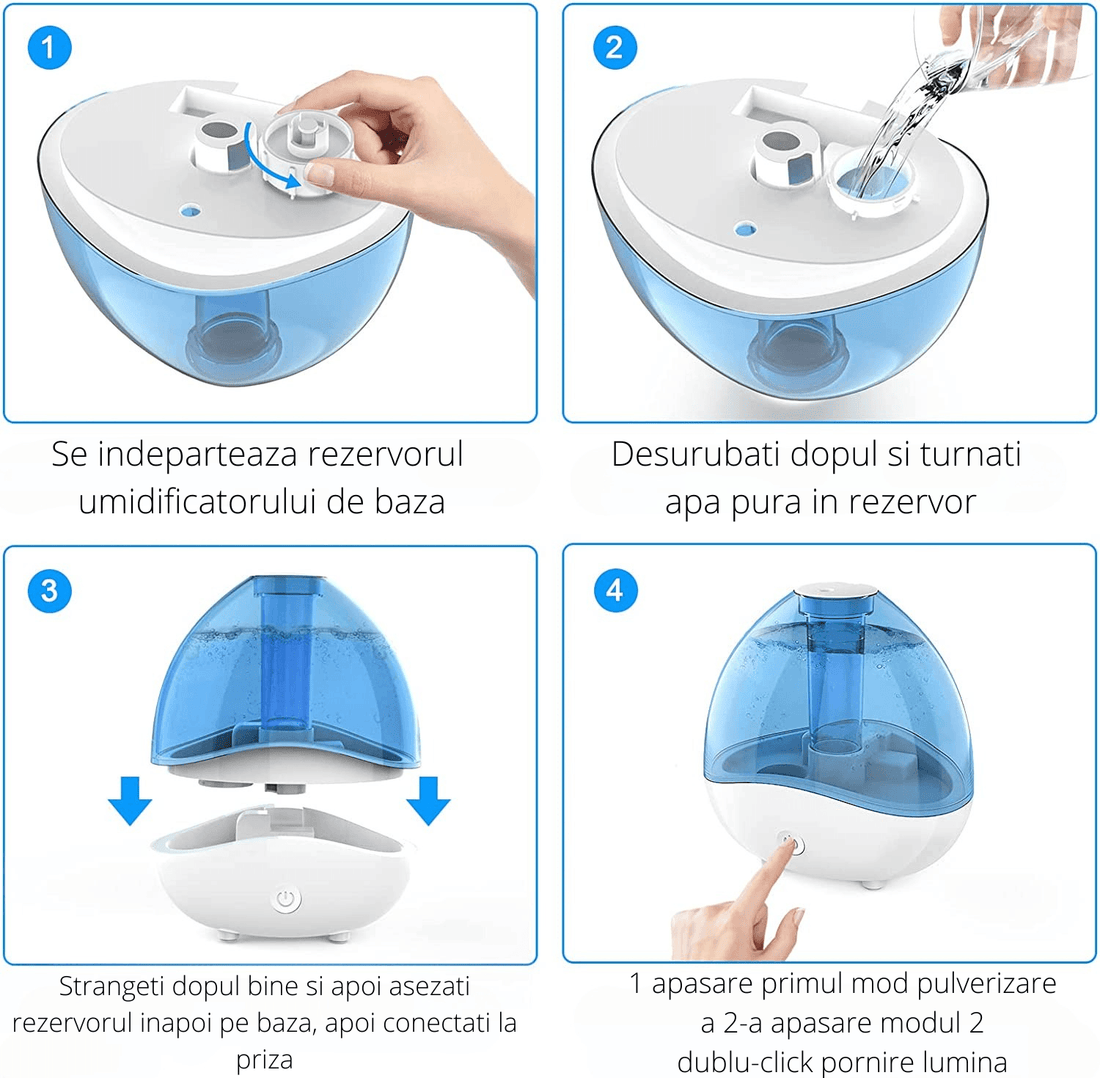 1

Se indeparteaza rezervorul umidificatorului de baza

2

Desurubati dopul si turnati apa pura in rezervor

3

Strangeti dopul bine si apoi asezati rezervorul inapoi pe baza, apoi conectati la priza

4

1 apasare primul mod pulverizare
a 2-a apasare modul 2
dublu-click pornire lumina