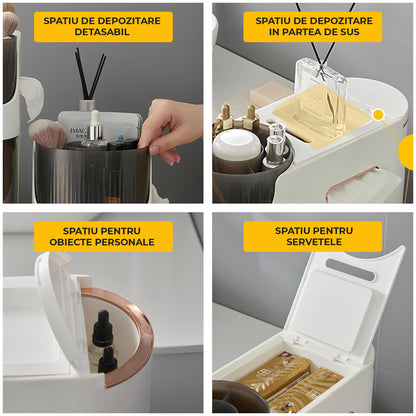 SPATIU DE DEPOZITARE DETASABIL

SPATIU DE DEPOZITARE IN PARTEA DE SUS

SPATIU PENTRU OBIECTE PERSONALE

SPATIU PENTRU SERVETELE