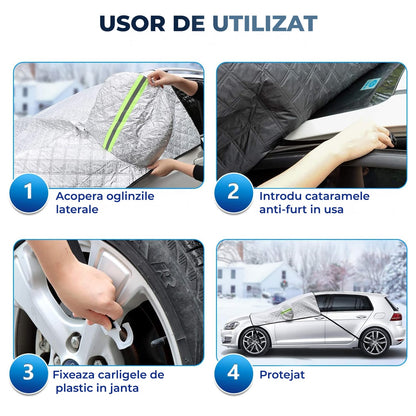 USOR DE UTILIZAT

1 Acopera oglinzile laterale

2 Introdu cataramele anti-furt in usa

3 Fixeaza carligele de plastic in janta

4 Protejat