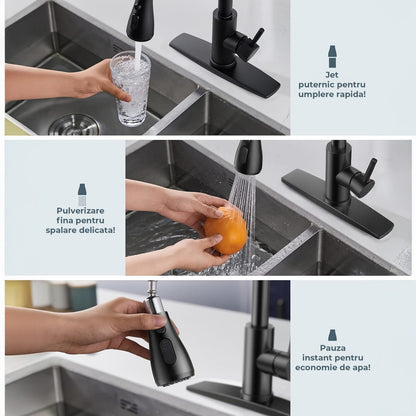 Jet puternic pentru umplere rapida!

Pulverizare fina pentru spalare delicata!

Pauza instant pentru economie de apa!