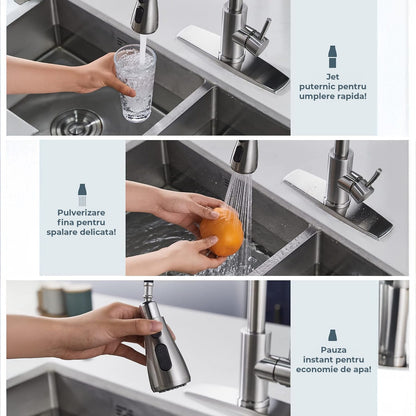 Jet puternic pentru umplere rapida!

Pulverizare fina pentru spalare delicata!

Pauza instant pentru economie de apa!