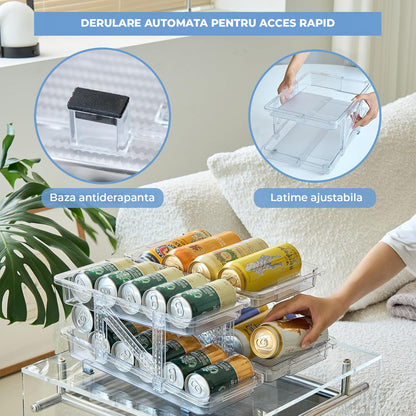 DERULARE AUTOMATA PENTRU ACCES RAPID

Baza antiderapanta

Latime ajustabila