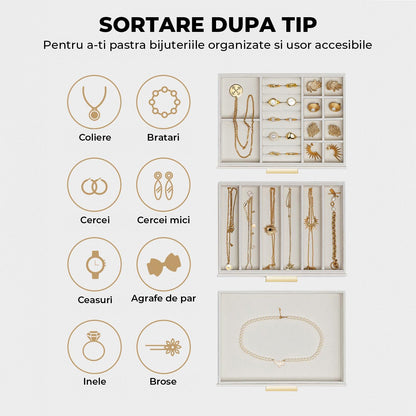 SORTARE DUPA TIP
Pentru a-ti pastra bijuteriile organizate si usor accesibile

Coliere
Bratari
Cercei
Cercei mici
Ceasuri
Agrafe de par
Inele
Brose