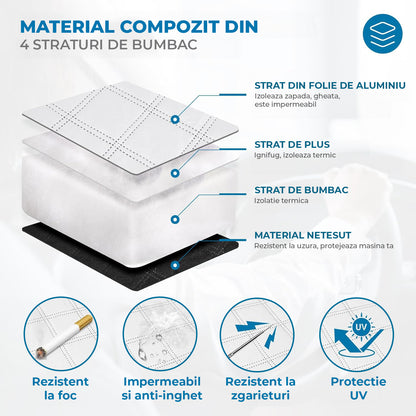 MATERIAL COMPOZIT DIN
4 STRATURI DE BUMBAC

STRAT DIN FOLIE DE ALUMINIU
Izoleaza zapada, gheata, este impermeabil

STRAT DE PLUS
Ignifug, izoleaza termic

STRAT DE BUMBAC
Izolatie termica

MATERIAL NETESUT
Rezistent la uzura, protejeaza masina ta

UV

Rezistent la foc

Impermeabil si anti-inghet

Rezistent la zgarieturi

Protectie UV