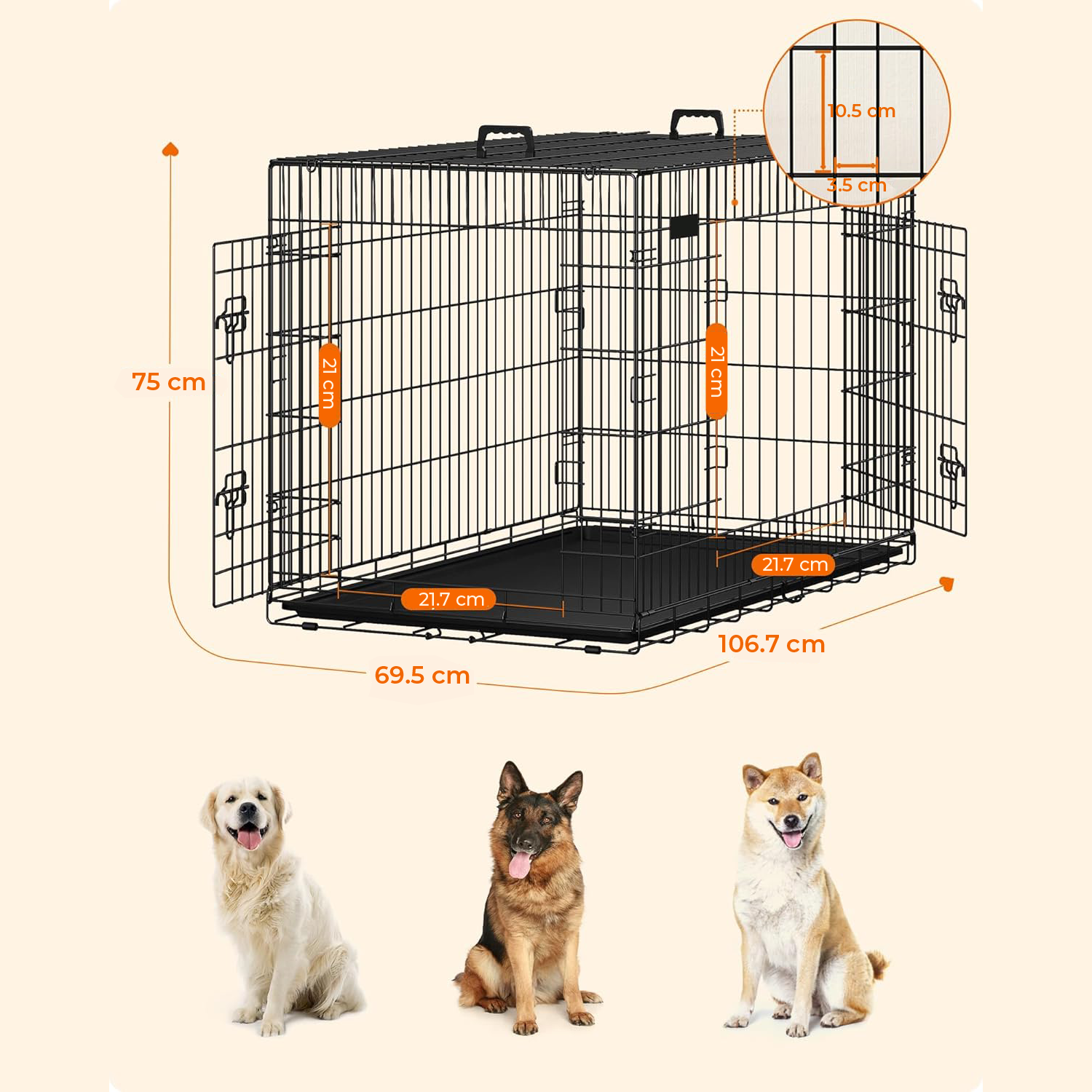 10.5 cm
3.5 cm
75 cm
21 cm
21 cm
21.7 cm
21.7 cm
106.7 cm
69.5 cm