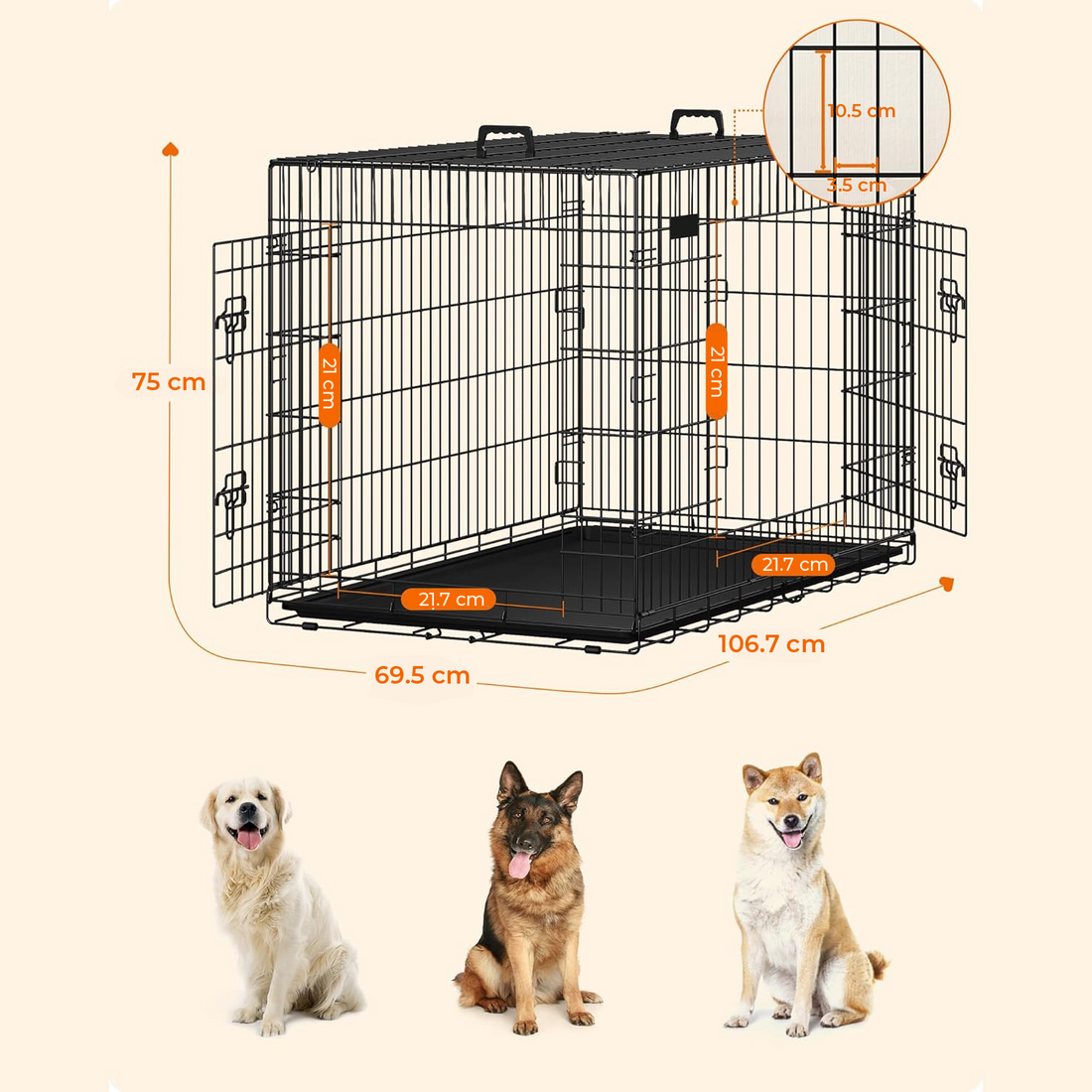 10.5 cm
3.5 cm
75 cm
21 cm
21 cm
21.7 cm
21.7 cm
106.7 cm
69.5 cm