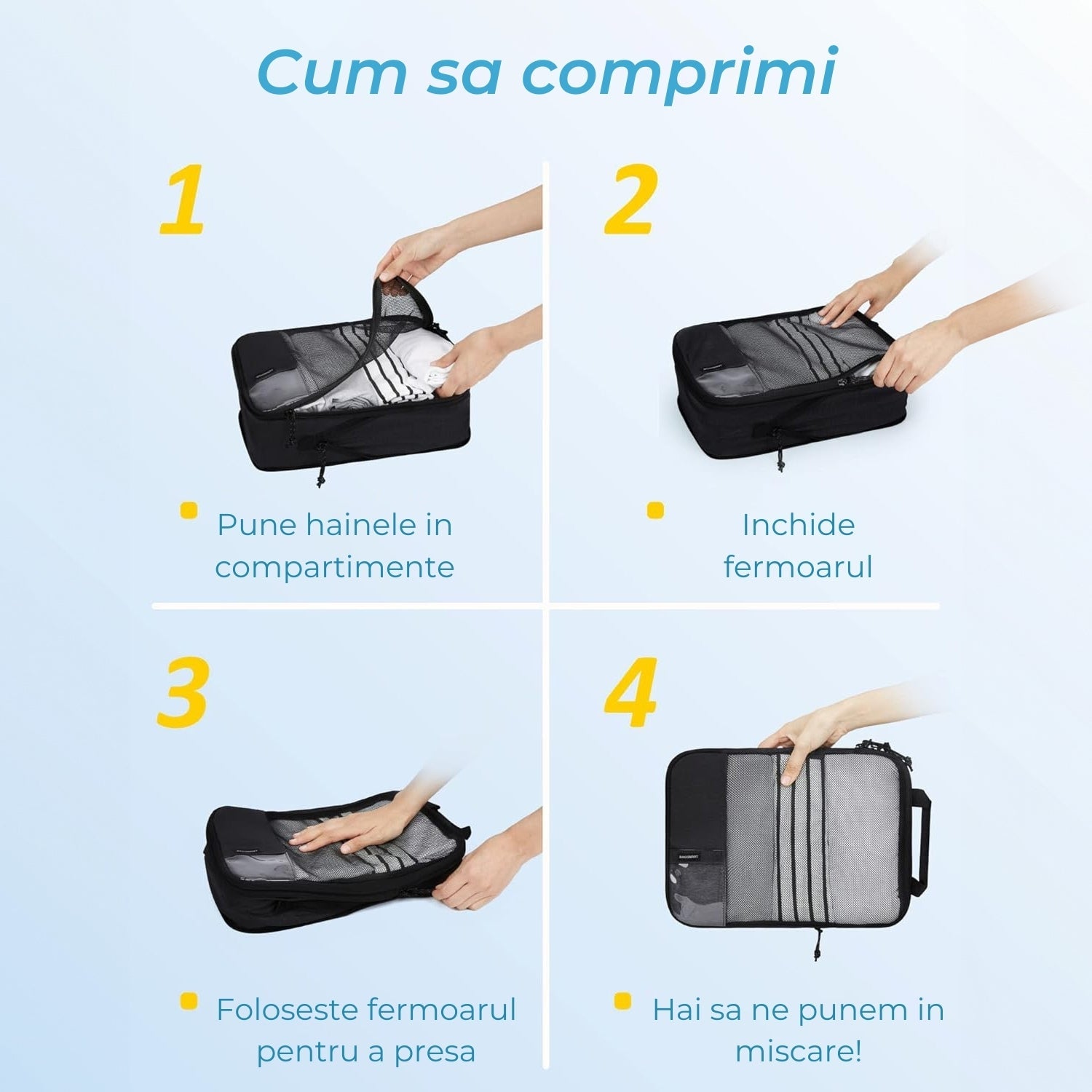 Cum sa comprimi

1

Pune hainele in compartimente

2

Inchide fermoarul

3

Foloseste fermoarul pentru a presa

4

Hai sa ne punem in miscare!