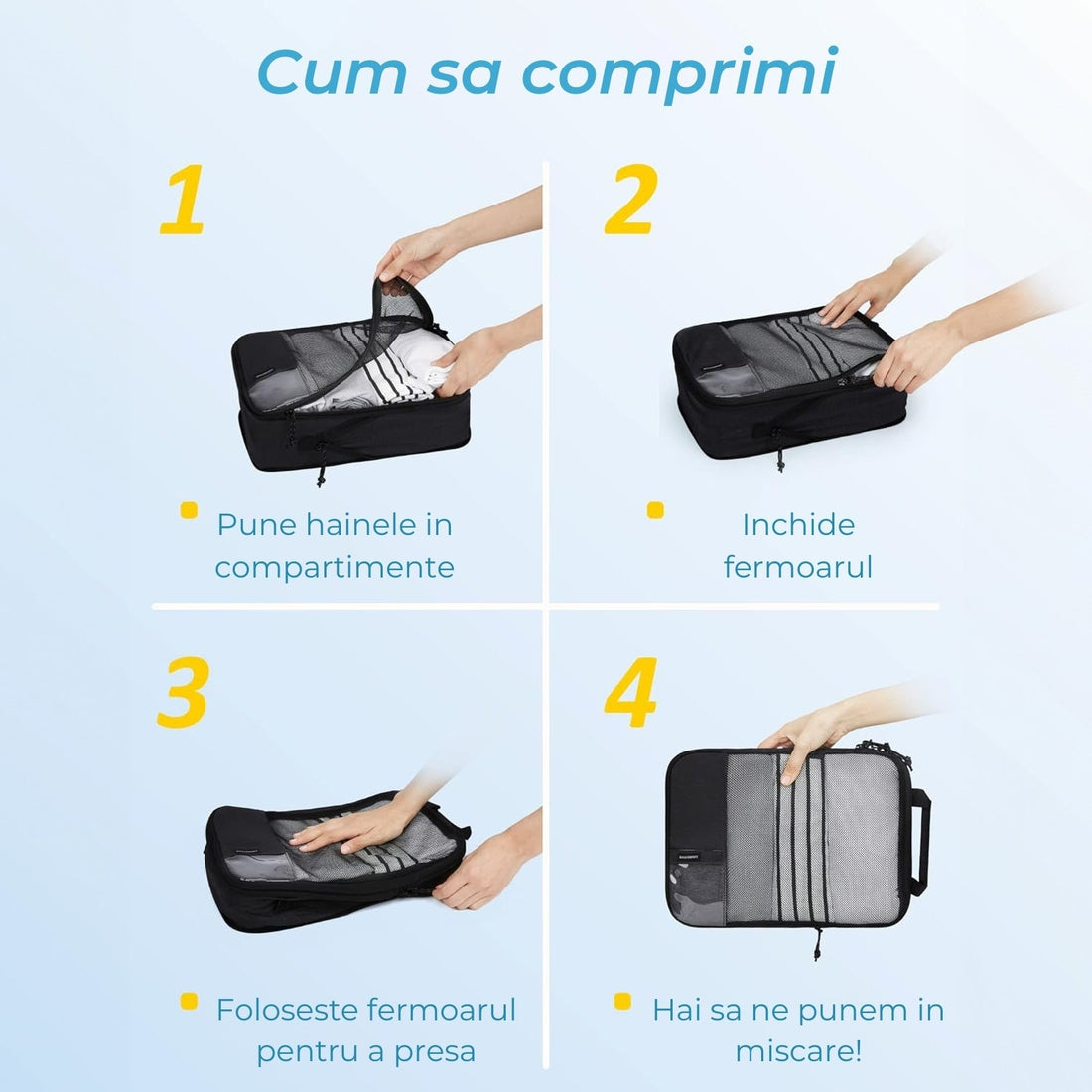 Cum sa comprimi

1

Pune hainele in compartimente

2

Inchide fermoarul

3

Foloseste fermoarul pentru a presa

4

Hai sa ne punem in miscare!