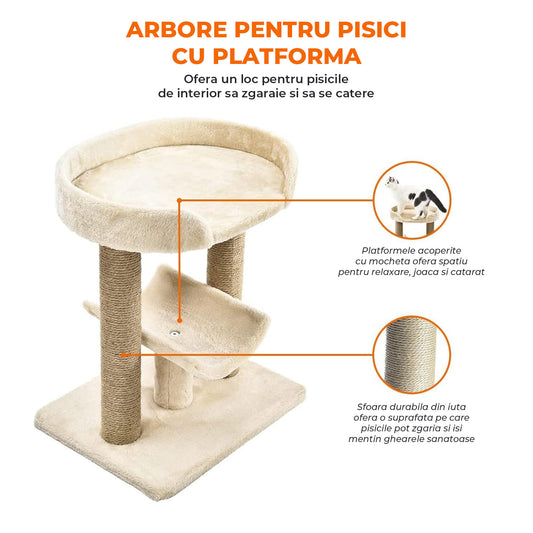 ARBORE PENTRU PISICI CU PLATFORMA

Ofera un loc pentru pisicile de interior sa zgaraie si sa se catere

Platformele acoperite cu mocheta ofera spatiu pentru relaxare, joaca si catarat

Sfoara durabila din iuta ofera o suprafata pe care pisicile pot zgaria si isi mentin ghearele sanatoase