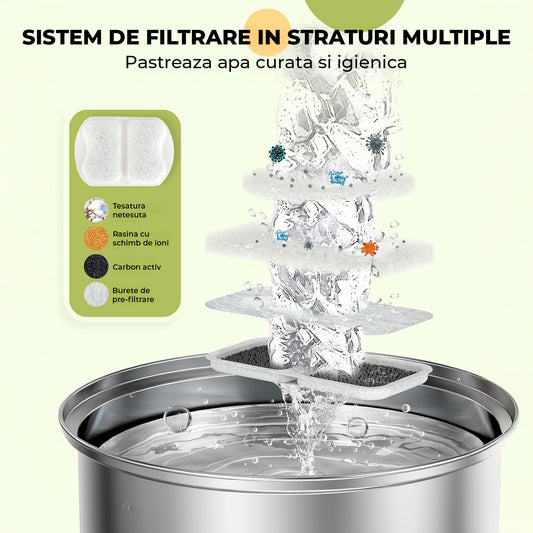 SISTEM DE FILTRARE IN STRATURI MULTIPLE
Pastreaza apa curata si igienica

Tesatura netesuta

Rasina cu schimb de ioni

Carbon activ

Burete de pre-filtrare