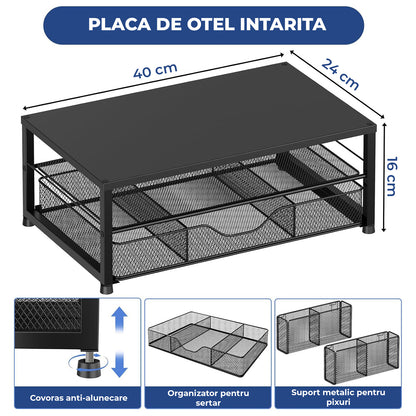 PLACA DE OTEL INTARITA

40 cm

24 cm

16 cm

Covoras anti-alunecare

Organizator pentru sertar

Suport metalic pentru pixuri