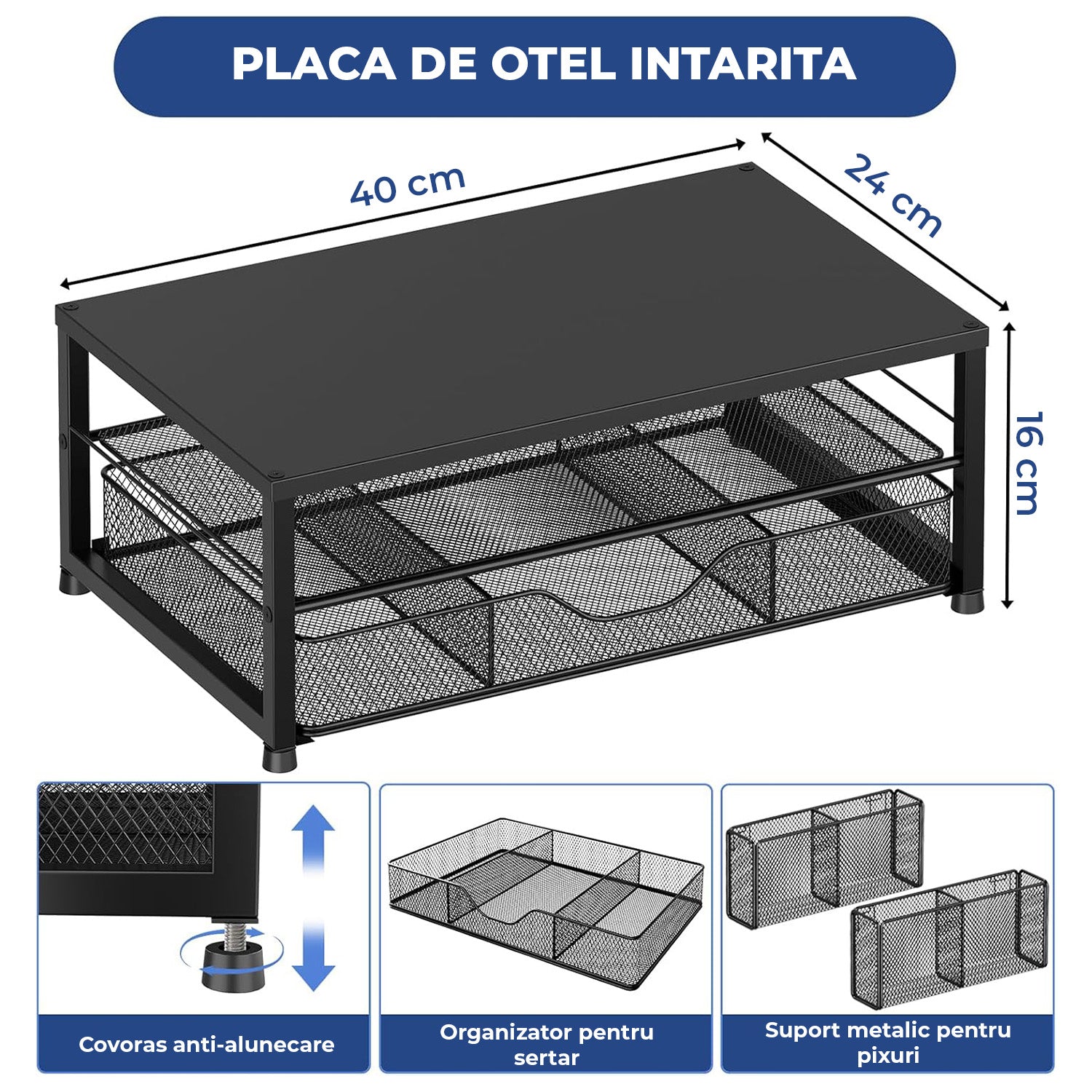 PLACA DE OTEL INTARITA

40 cm

24 cm

16 cm

Covoras anti-alunecare

Organizator pentru sertar

Suport metalic pentru pixuri