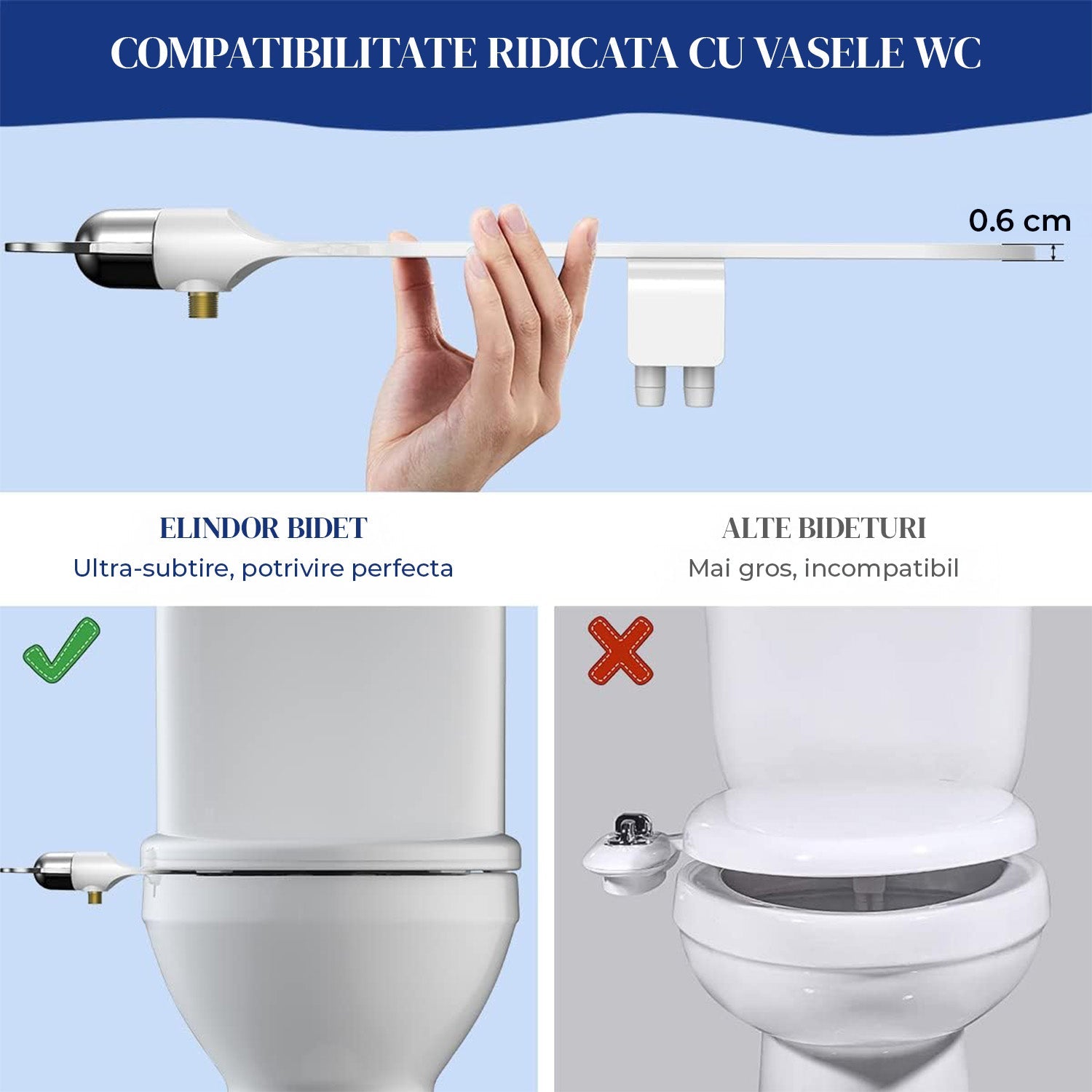 COMPATIBILITATE RIDICATA CU VASELE WC

0.6 cm

ELINDOR BIDET
Ultra-subtire, potrivire perfecta

ALTE BIDETURI
Mai gros, incompatibil