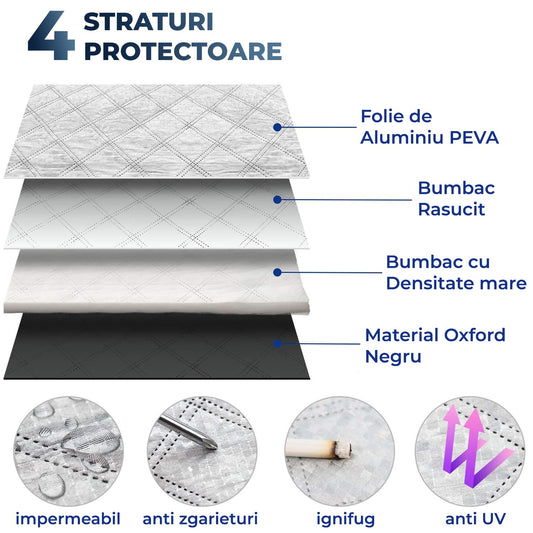 4 STRATURI PROTECTOARE

Folie de Aluminiu PEVA

Bumbac Rasucit

Bumbac cu Densitate mare

Material Oxford Negru

impermeabil

anti zgarieturi

ignifug

anti UV