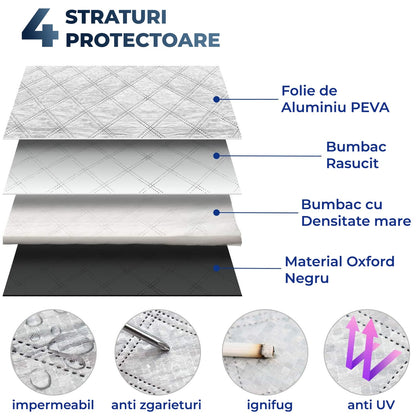 4 STRATURI PROTECTOARE

Folie de Aluminiu PEVA

Bumbac Rasucit

Bumbac cu Densitate mare

Material Oxford Negru

impermeabil

anti zgarieturi

ignifug

anti UV