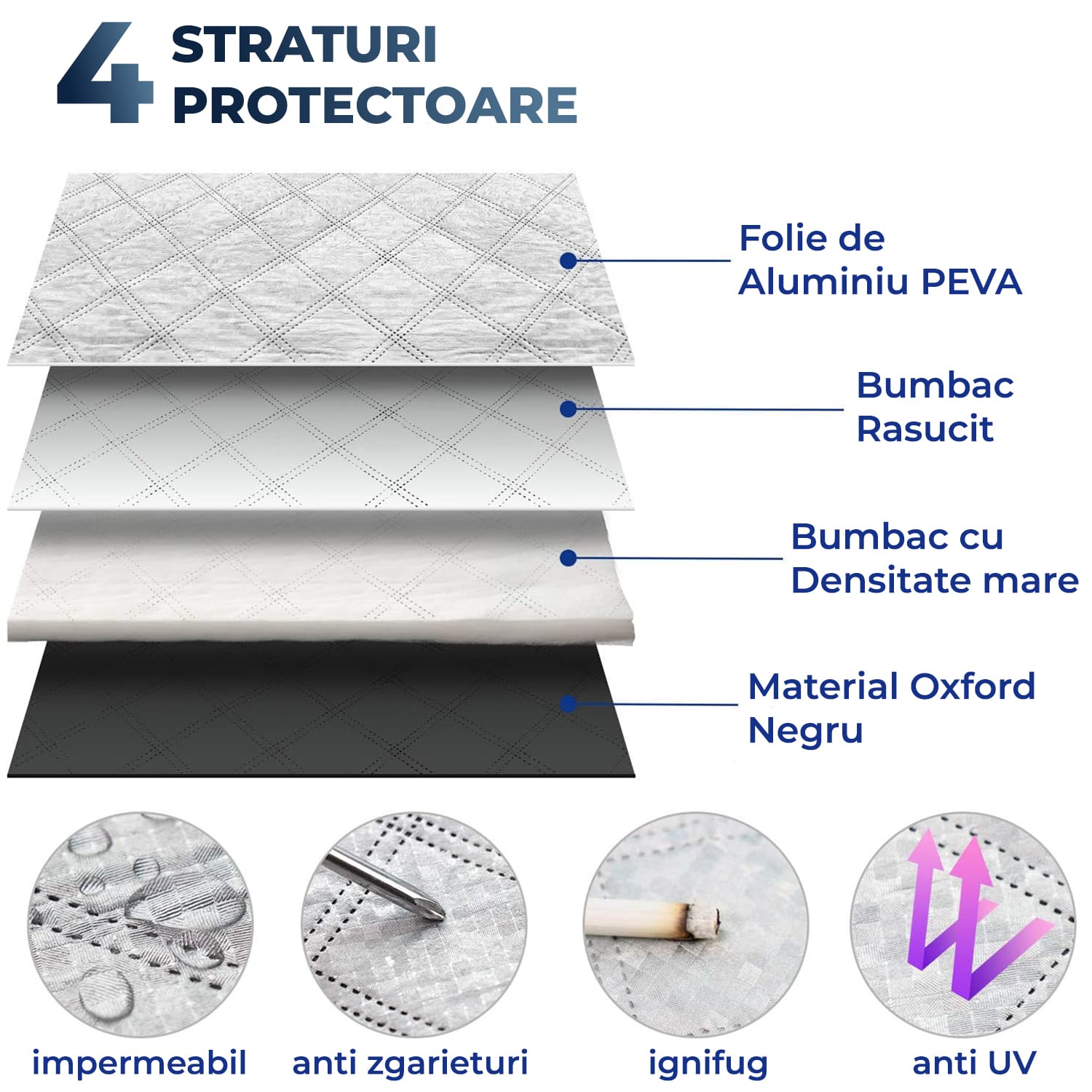 4 STRATURI PROTECTOARE

Folie de Aluminiu PEVA

Bumbac Rasucit

Bumbac cu Densitate mare

Material Oxford Negru

impermeabil

anti zgarieturi

ignifug

anti UV