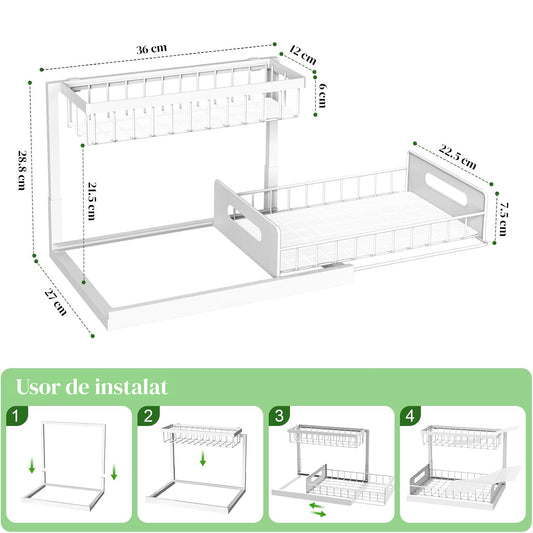 36 cm

12 cm

6 cm

28.8 cm

21.5 cm

22.5 cm

7.5 cm

27 cm

Usor de instalat

1

2

3

4