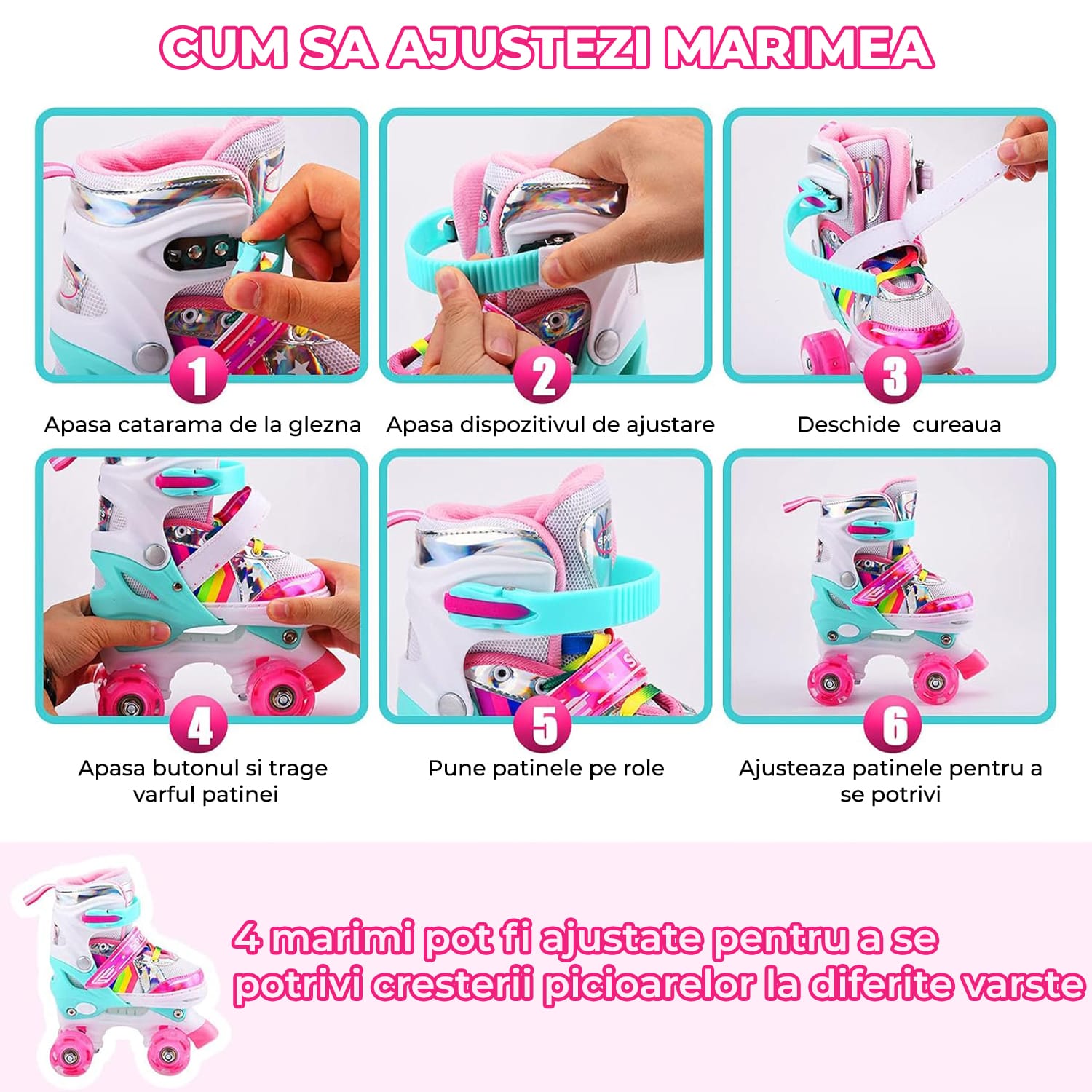 CUM SA AJUSTEZI MARIMEA

1
Apasa catarama de la glezna

2
Apasa dispozitivul de ajustare

3
Deschide cureaua

4
Apasa butonul si trage varful patinei

5
Pune patinele pe role

6
Ajusteaza patinele pentru a se potrivi

4 marimi pot fi ajustate pentru a se potrivi cresterii picioarelor la diferite varste